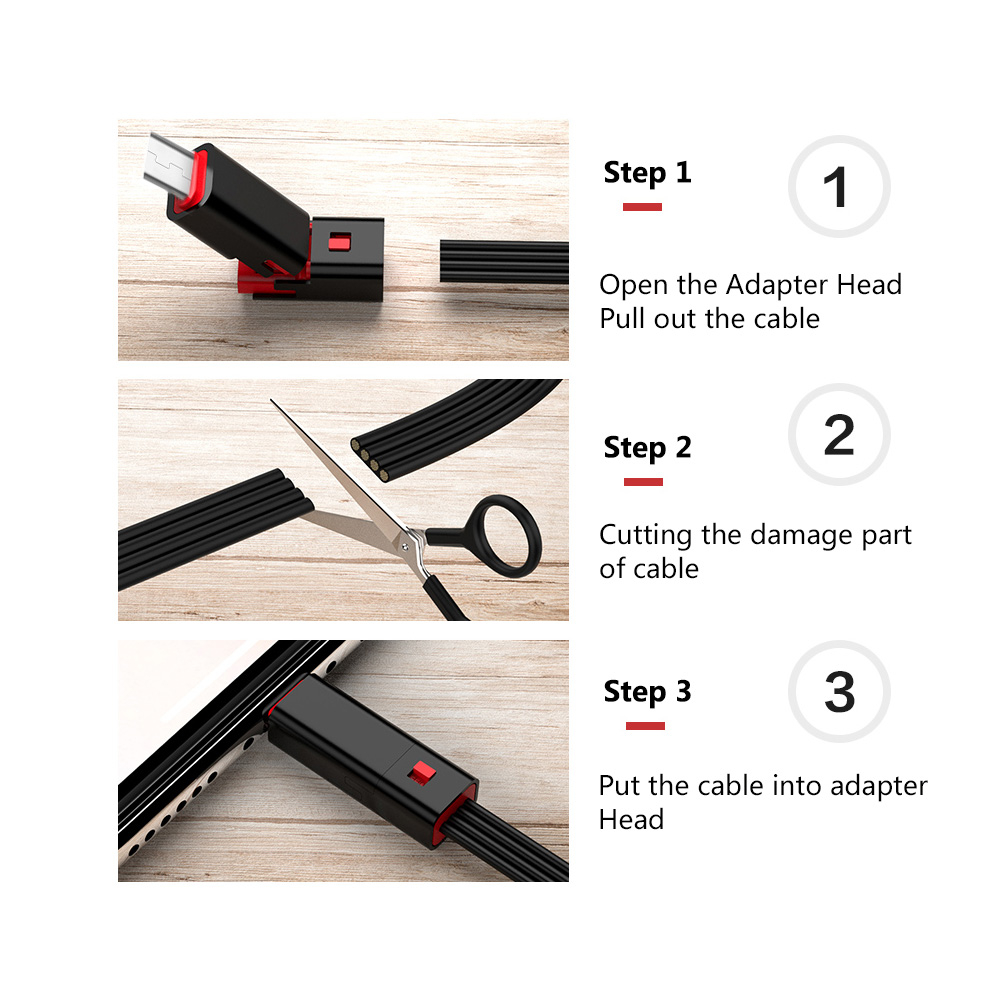 Step 1

1

Open the Adapter Head
Pull out the cable

Step 2

2

Cutting the damage part of cable

Step 3

3

Put the cable into adapter Head