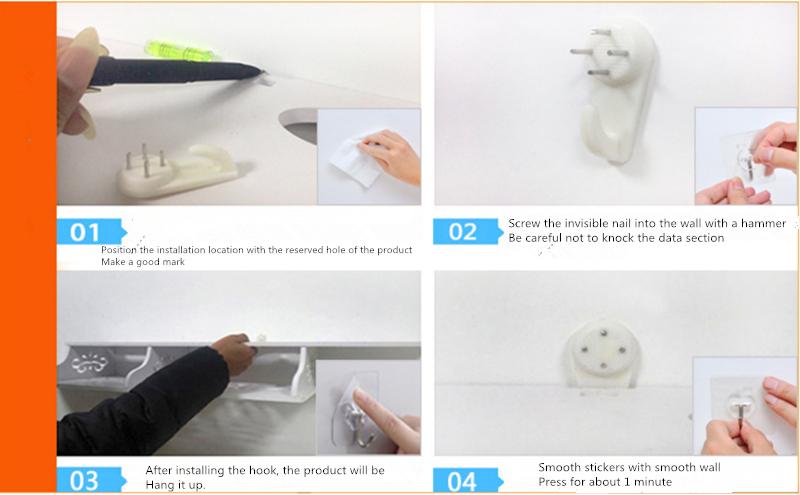 01
Position the installation location with the reserved hole of the product
Make a good mark

02
Screw the invisible nail into the wall with a hammer
Be careful not to knock the data section

03
After installing the hook, the product will be
Hang it up.

04
Smooth stickers with smooth wall
Press for about 1 minute