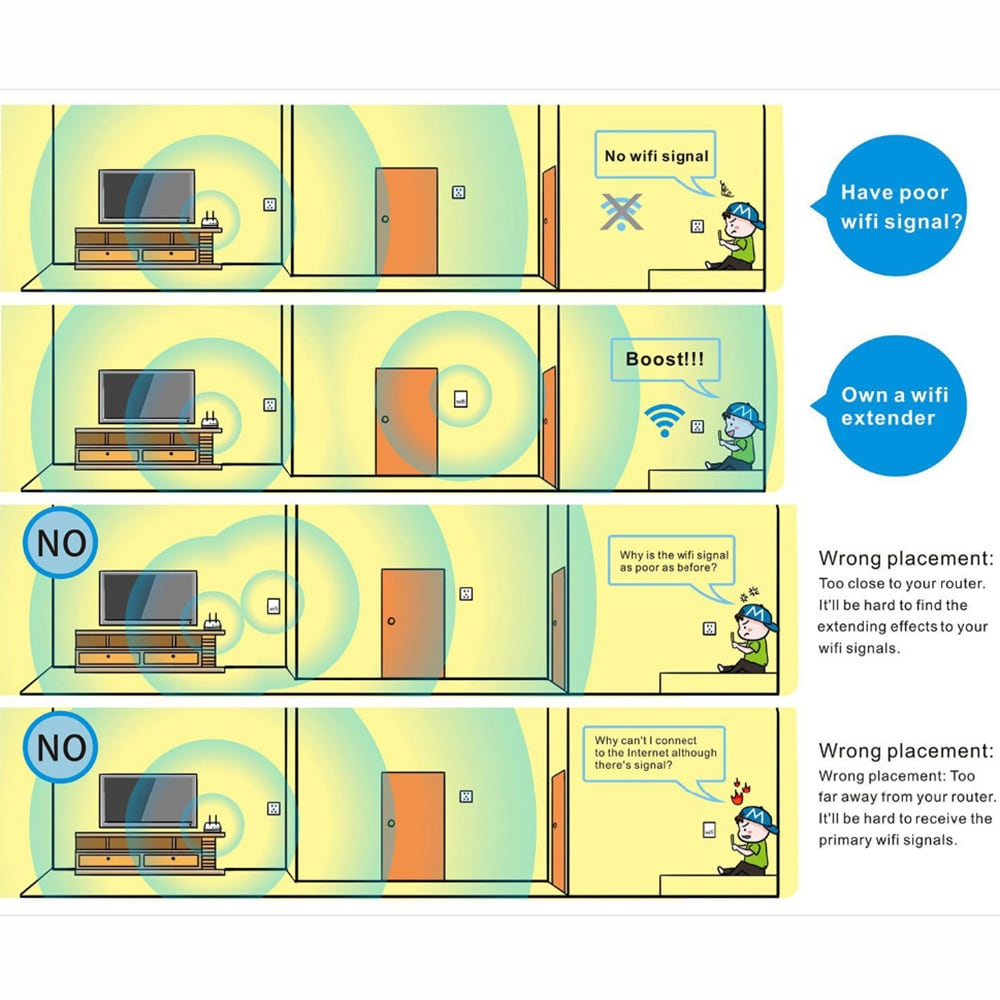 No wifi signal

Have poor wifi signal?

Boost!!!

Own a wifi extender

NO

Why is the wifi signal as poor as before?

Wrong placement:
Too close to your router. It'll be hard to find the extending effects to your wifi signals.

NO

Why can't I connect to the Internet although there's signal?

Wrong placement:
Wrong placement: Too far away from your router. It'll be hard to receive the primary wifi signals.