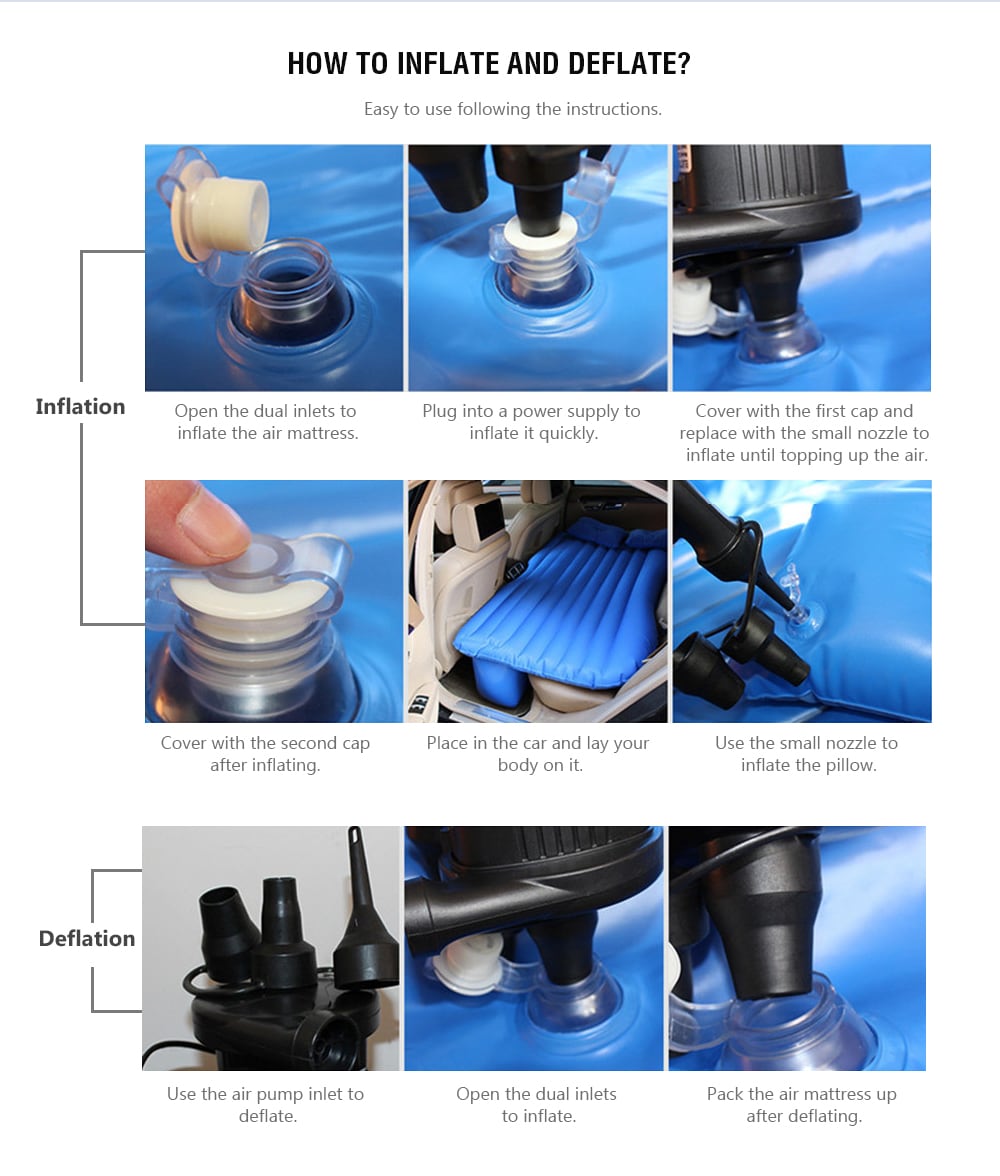 HOW TO INFLATE AND DEFLATE?

Easy to use following the instructions.

Inflation

Open the dual inlets to inflate the air mattress.

Plug into a power supply to inflate it quickly.

Cover with the first cap and replace with the small nozzle to inflate until topping up the air.

Cover with the second cap after inflating.

Place in the car and lay your body on it.

Use the small nozzle to inflate the pillow.

Deflation

Use the air pump inlet to deflate.

Open the dual inlets to inflate.

Pack the air mattress up after deflating.