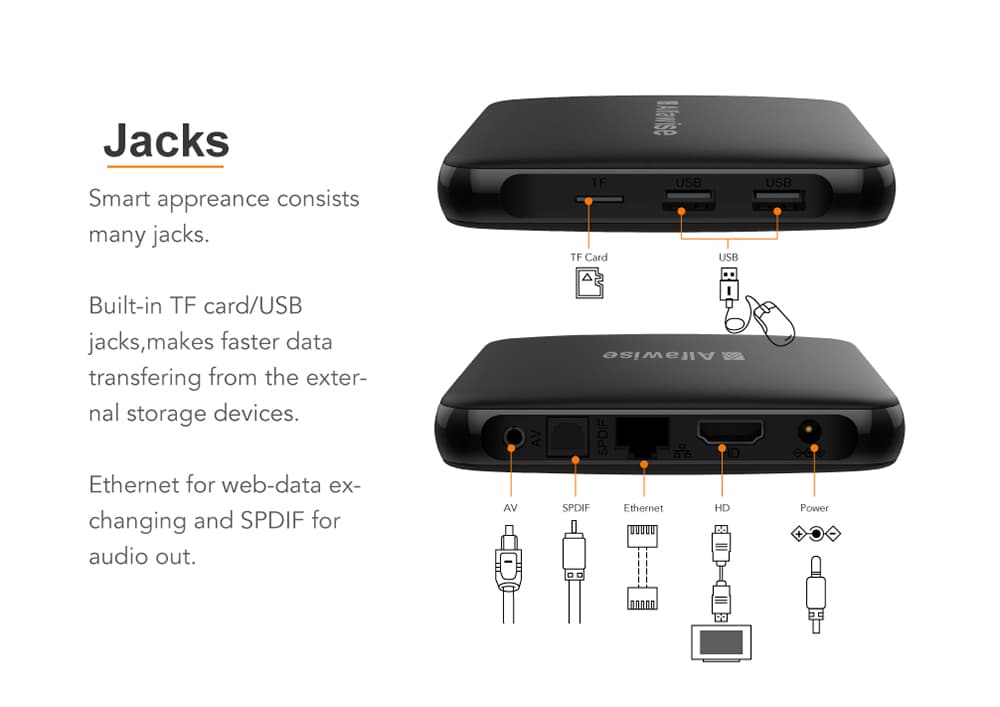 Jacks

Smart appreance consists many jacks.

Built-in TF card/USB jacks,makes faster data transfering from the external storage devices.

Ethernet for web-data exchanging and SPDIF for audio out.

Alfawise

TF USB USB

TF Card USB

Alfawise

AV SPDIF HD

AV SPDIF Ethernet HD Power