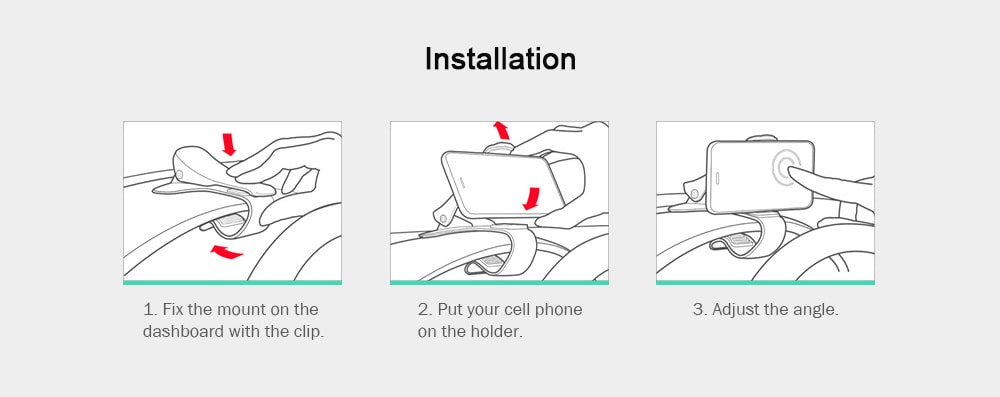 Installation

1. Fix the mount on the dashboard with the clip.

2. Put your cell phone on the holder.

3. Adjust the angle.