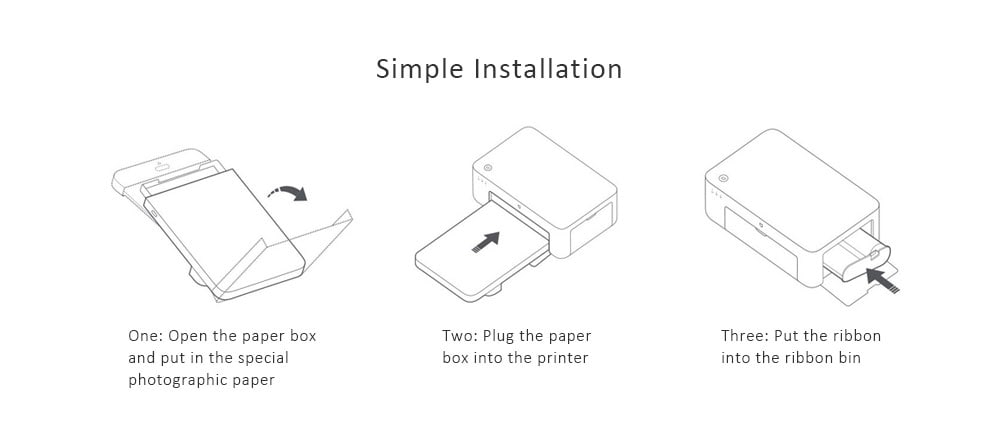 Simple Installation

One: Open the paper box and put in the special photographic paper

Two: Plug the paper box into the printer

Three: Put the ribbon into the ribbon bin