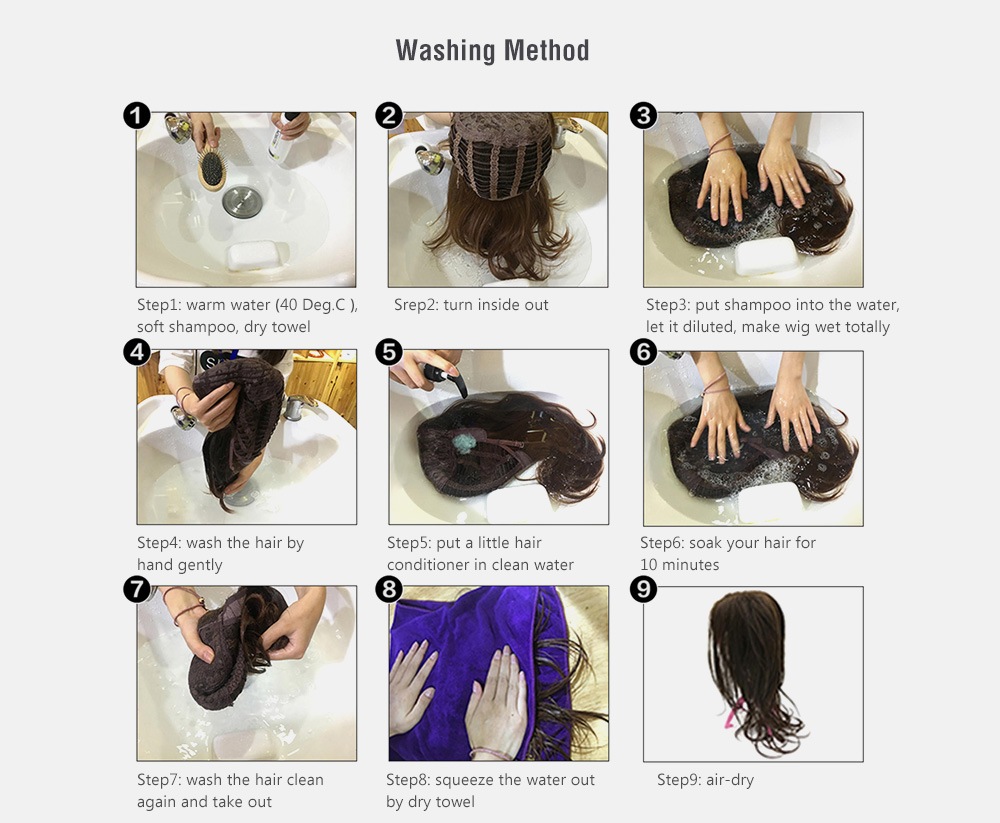 Washing Method

1

Step1: warm water (40 Deg.C ), soft shampoo, dry towel

2

Srep2: turn inside out

3

Step3: put shampoo into the water, let it diluted, make wig wet totally

4

Step4: wash the hair by hand gently

5

Step5: put a little hair conditioner in clean water

6

Step6: soak your hair for 10 minutes

7

Step7: wash the hair clean again and take out

8

Step8: squeeze the water out by dry towel

9

Step9: air-dry