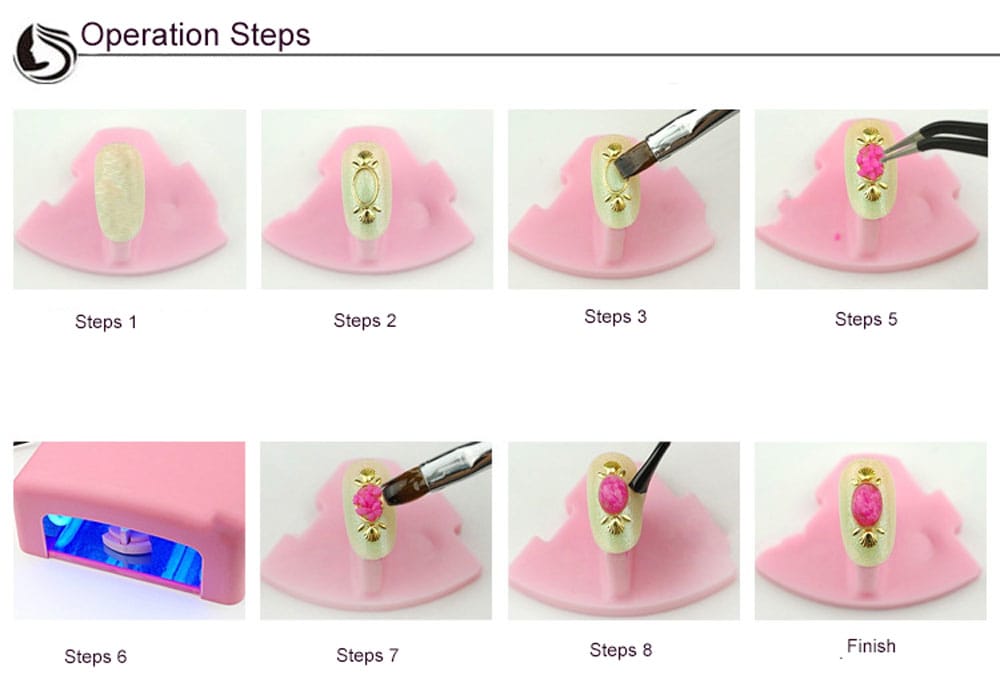 Operation Steps

Steps 1

Steps 2

Steps 3

Steps 5

Steps 6

Steps 7

Steps 8

Finish