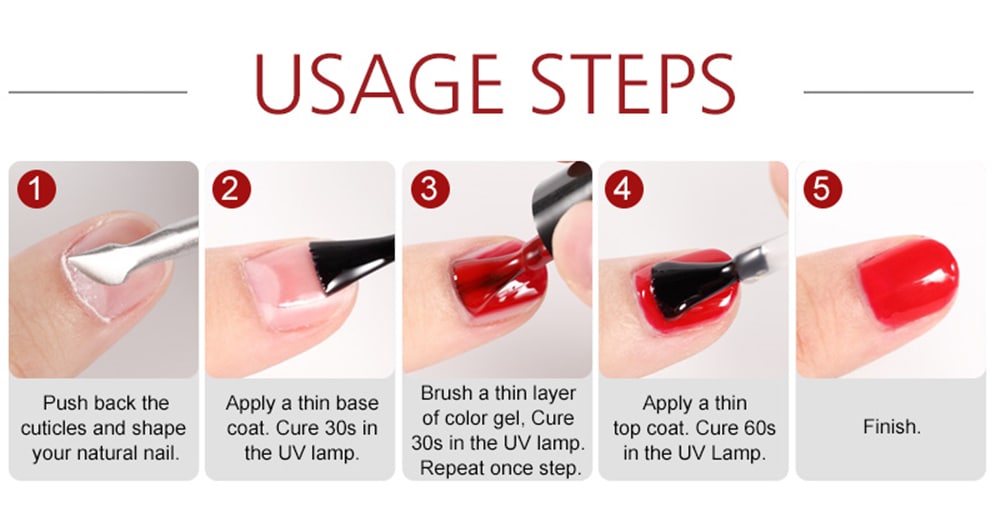 USAGE STEPS

1
Push back the cuticles and shape your natural nail.

2
Apply a thin base coat. Cure 30s in the UV lamp.

3
Brush a thin layer of color gel, Cure 30s in the UV lamp. Repeat once step.

4
Apply a thin top coat. Cure 60s in the UV Lamp.

5
Finish.