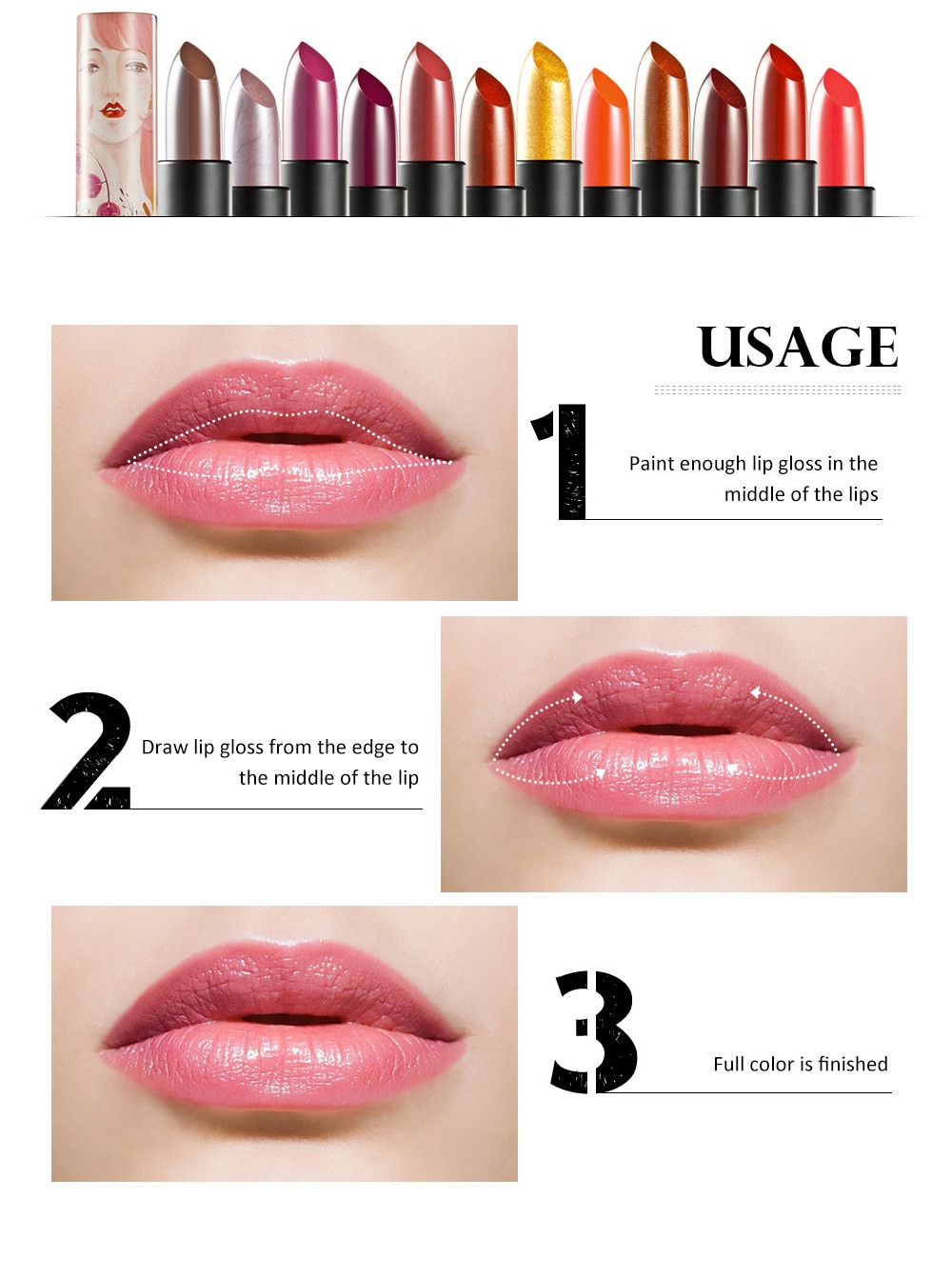 USAGE

1 Paint enough lip gloss in the middle of the lips

2 Draw lip gloss from the edge to the middle of the lip

3 Full color is finished