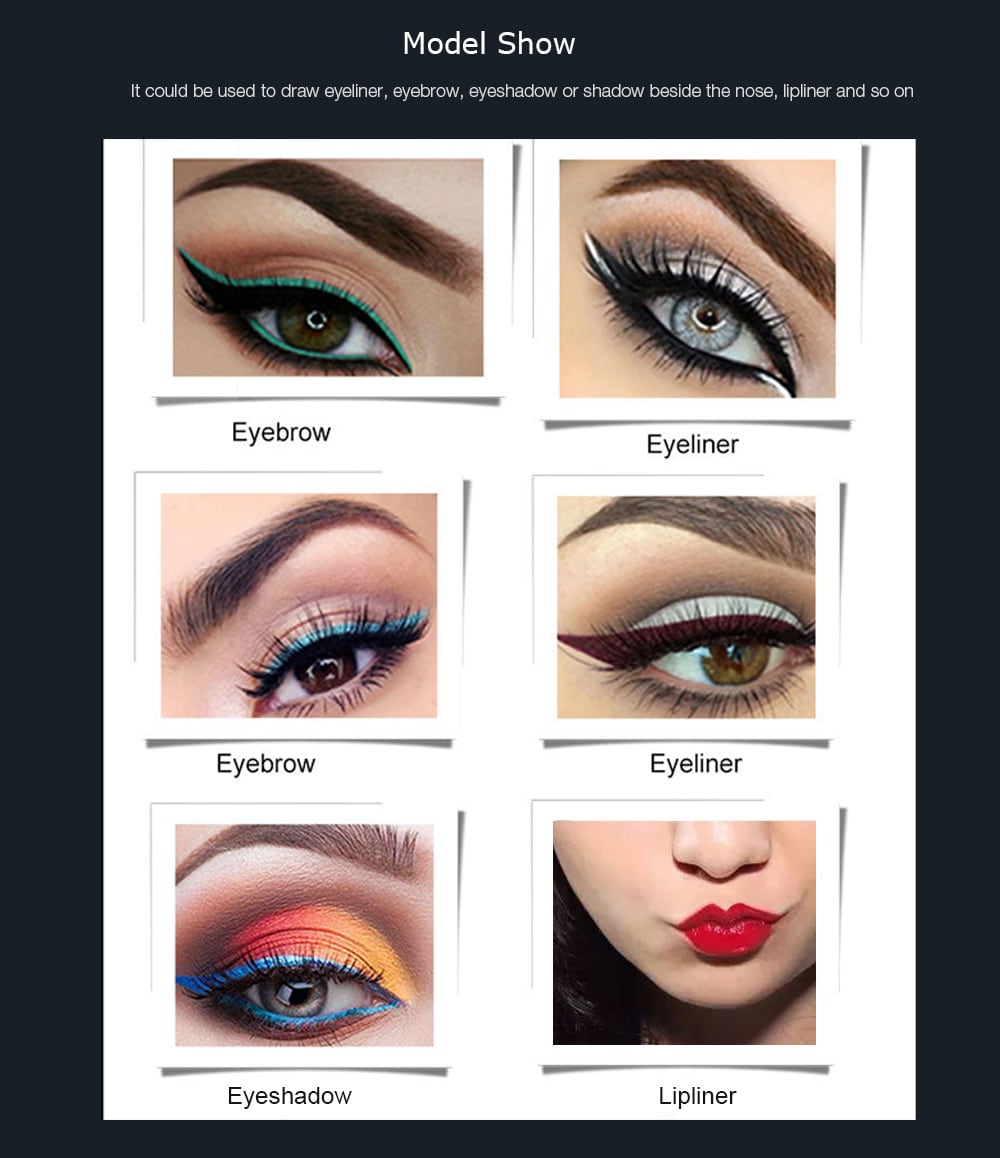 Model Show

It could be used to draw eyeliner, eyebrow, eyeshadow or shadow beside the nose, lipliner and so on

Eyebrow

Eyeliner

Eyebrow

Eyeliner

Eyeshadow

Lipliner