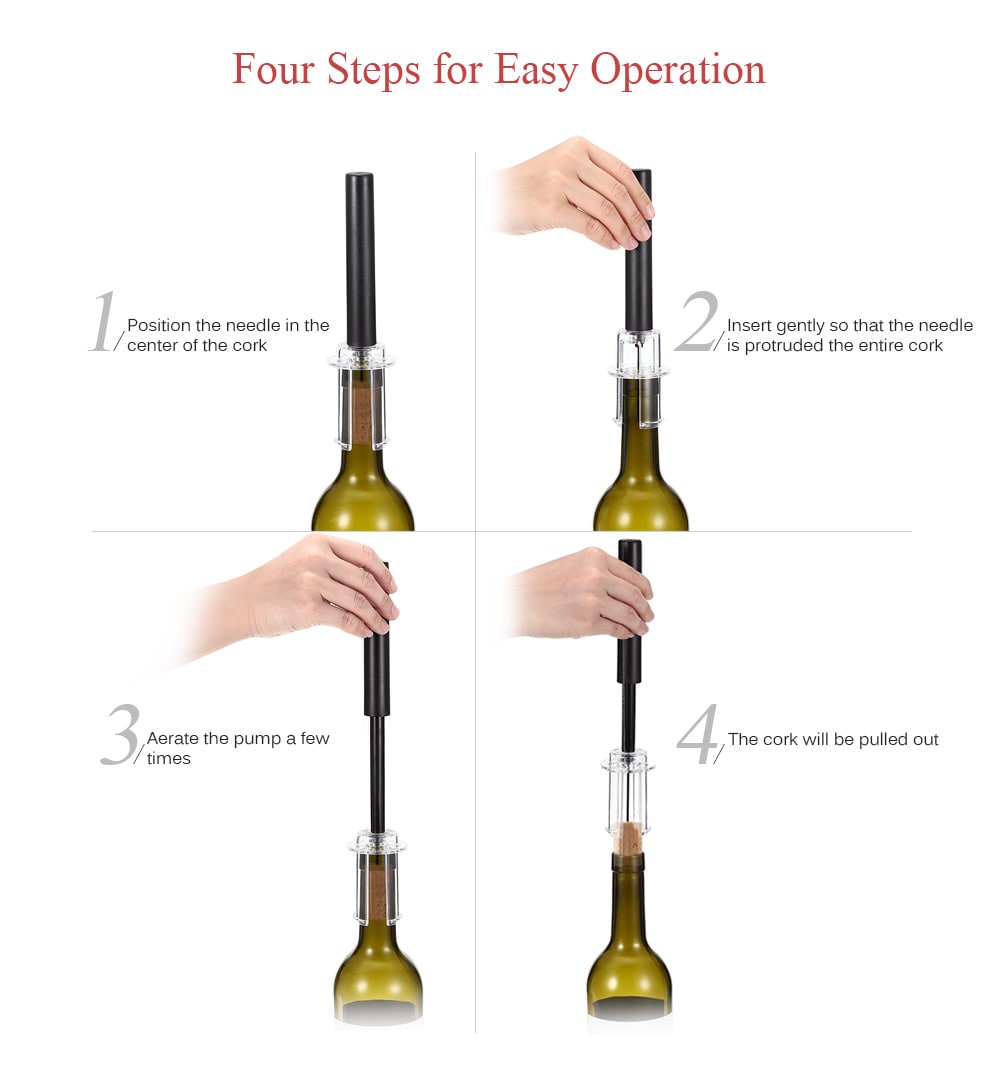 Four Steps for Easy Operation

1 Position the needle in the center of the cork

2 Insert gently so that the needle is protruded the entire cork

3 Aerate the pump a few times

4 The cork will be pulled out