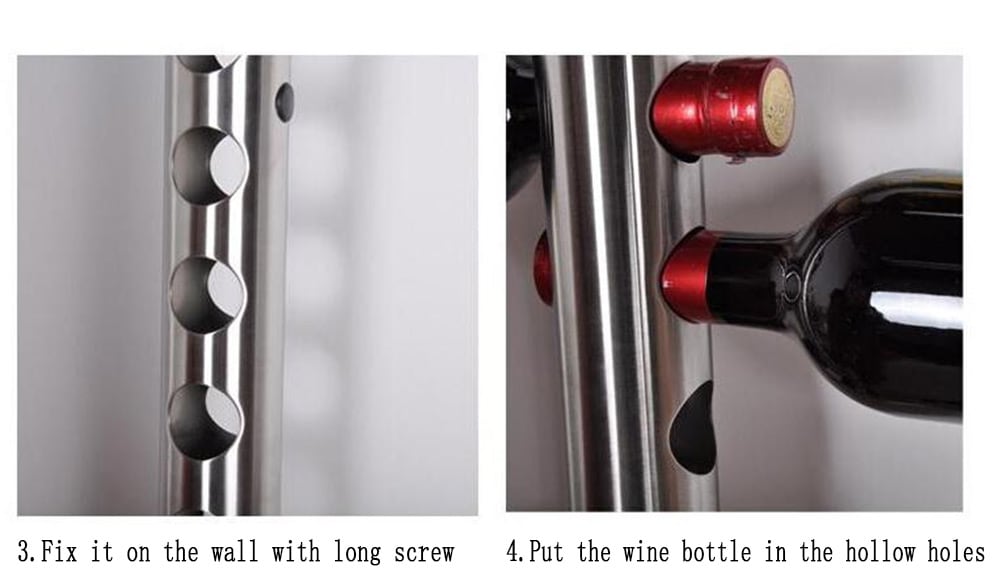 3.Fix it on the wall with long screw

4.Put the wine bottle in the hollow holes