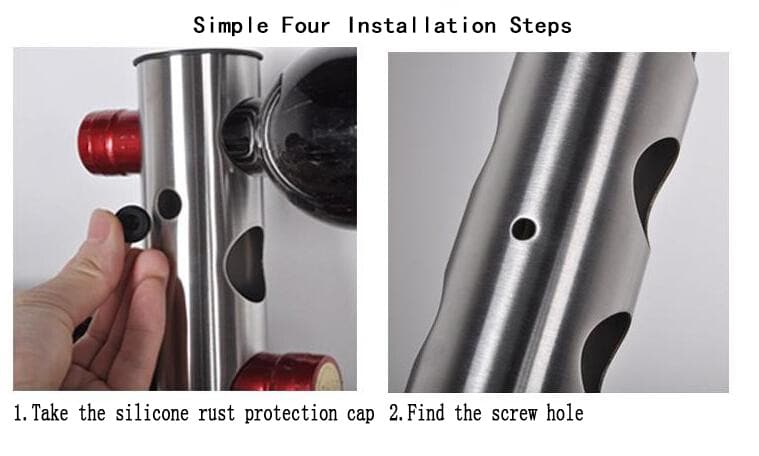 Simple Four Installation Steps

1.Take the silicone rust protection cap

2.Find the screw hole