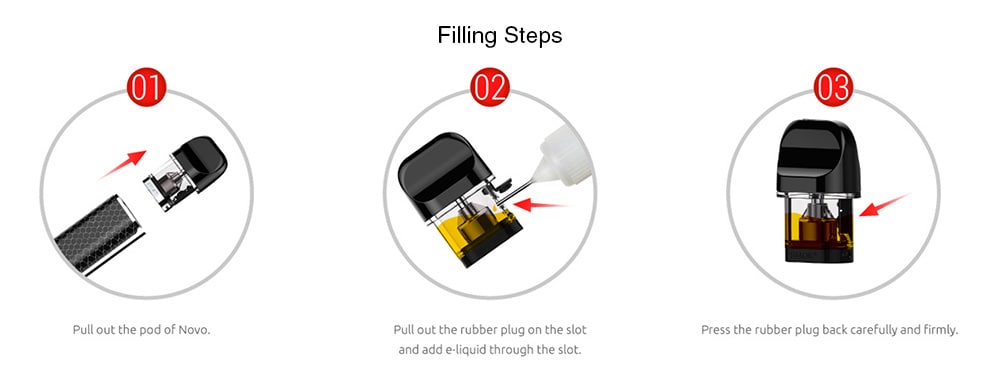 Filling Steps

01

Pull out the pod of Novo.

02

Pull out the rubber plug on the slot and add e-liquid through the slot.

03

Press the rubber plug back carefully and firmly.