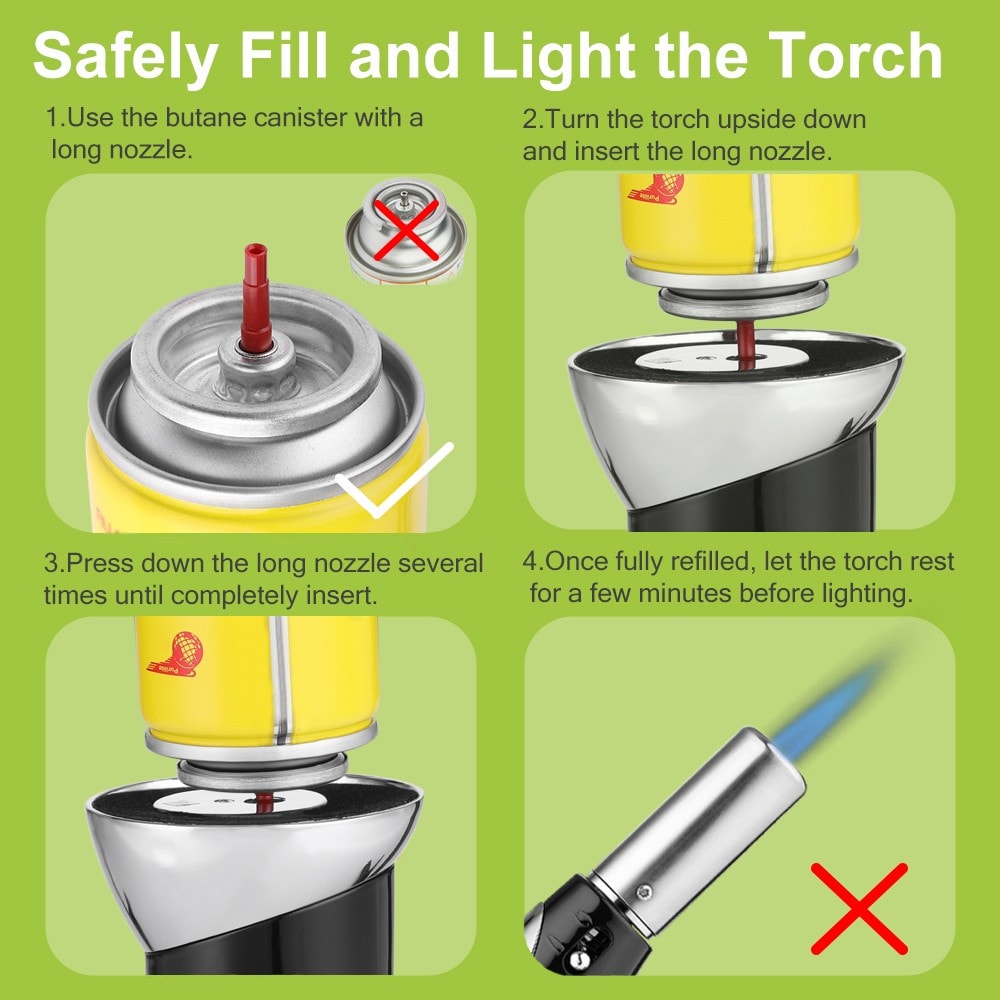 Safely Fill and Light the Torch

1.Use the butane canister with a long nozzle.

2.Turn the torch upside down and insert the long nozzle.

3.Press down the long nozzle several times until completely insert.

4.Once fully refilled, let the torch rest for a few minutes before lighting.