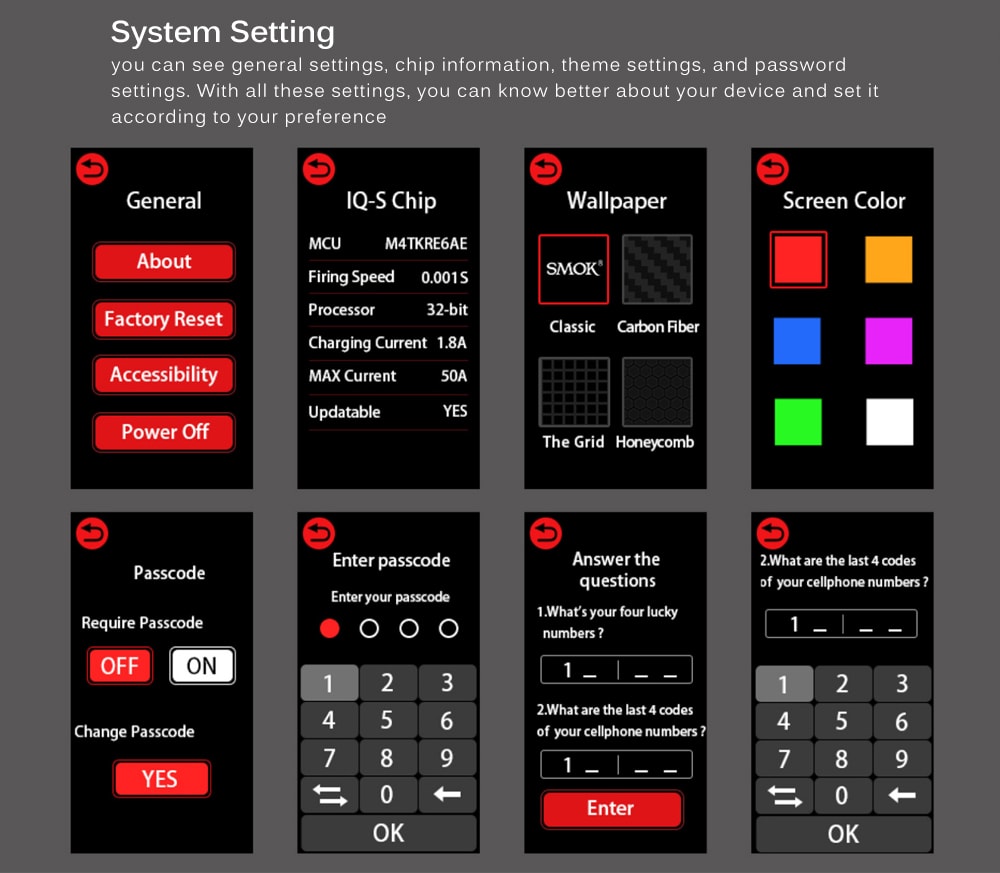 System Setting

you can see general settings, chip information, theme settings, and password settings. With all these settings, you can know better about your device and set it according to your preference

General

About

Factory Reset

Accessibility

Power Off

IQ-S Chip

| MCU | M4TKRE6AE |
|---|---|
| Firing Speed | 0.001S |
| Processor | 32-bit |
| Charging Current | 1.8A |
| MAX Current | 50A |
| Updatable | YES |

Wallpaper

SMOK®

Classic

Carbon Fiber

The Grid

Honeycomb

Screen Color

Passcode

Require Passcode

OFF

ON

Change Passcode

YES

Enter passcode

Enter your passcode

1 2 3
4 5 6
7 8 9
0

OK

Answer the questions

1.What's your four lucky numbers ?

1 _ | _ _

2.What are the last 4 codes of your cellphone numbers ?

1 _ | _ _

Enter

2.What are the last 4 codes of your cellphone numbers ?

1 _ | _ _

1 2 3
4 5 6
7 8 9
0

OK