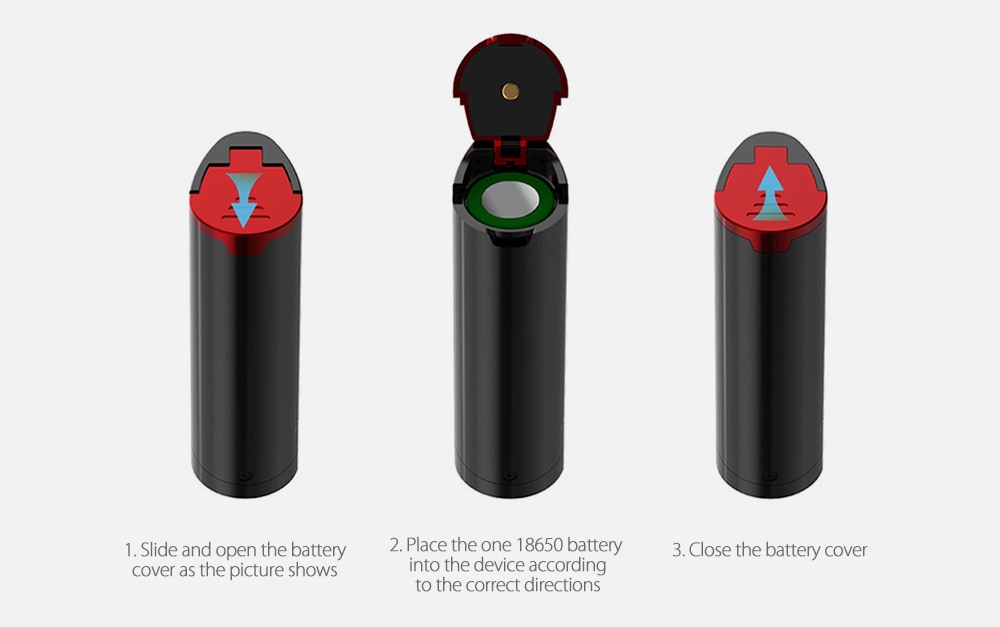 1. Slide and open the battery cover as the picture shows

2. Place the one 18650 battery into the device according to the correct directions

3. Close the battery cover