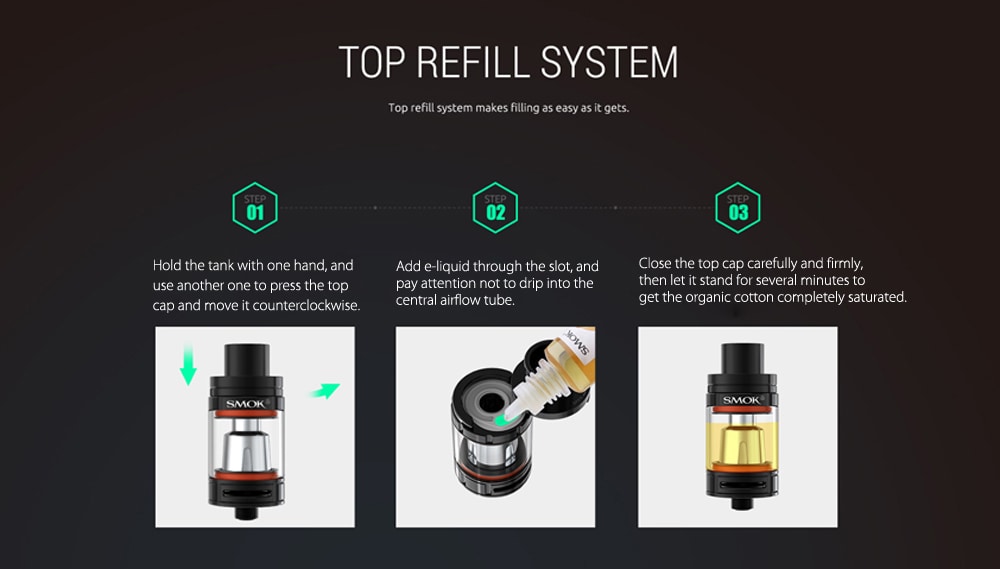 TOP REFILL SYSTEM

Top refill system makes filling as easy as it gets.

STEP 01

Hold the tank with one hand, and use another one to press the top cap and move it counterclockwise.

SMOK

STEP 02

Add e-liquid through the slot, and pay attention not to drip into the central airflow tube.

SMOK

STEP 03

Close the top cap carefully and firmly, then let it stand for several minutes to get the organic cotton completely saturated.

SMOK