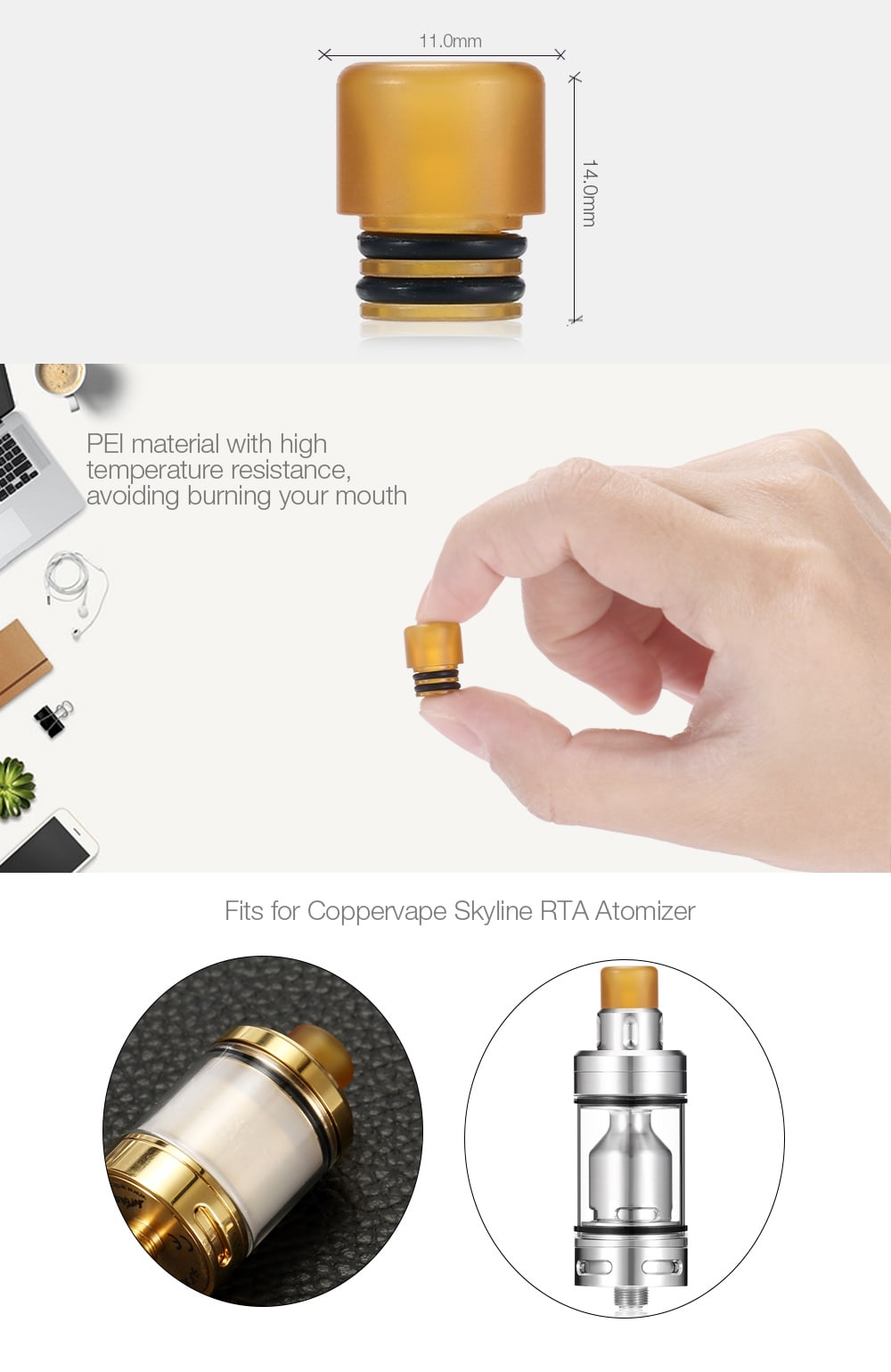 11.0mm

14.0mm

PEI material with high temperature resistance, avoiding burning your mouth

Fits for Coppervape Skyline RTA Atomizer