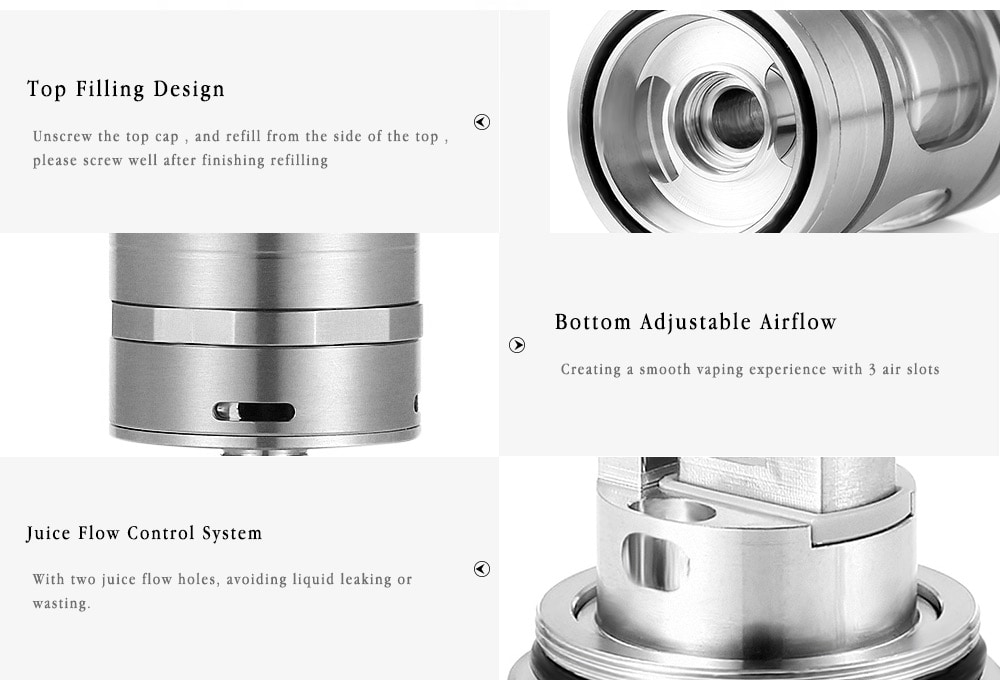 Top Filling Design

Unscrew the top cap , and refill from the side of the top , please screw well after finishing refilling

Bottom Adjustable Airflow

Creating a smooth vaping experience with 3 air slots

Juice Flow Control System

With two juice flow holes, avoiding liquid leaking or wasting.