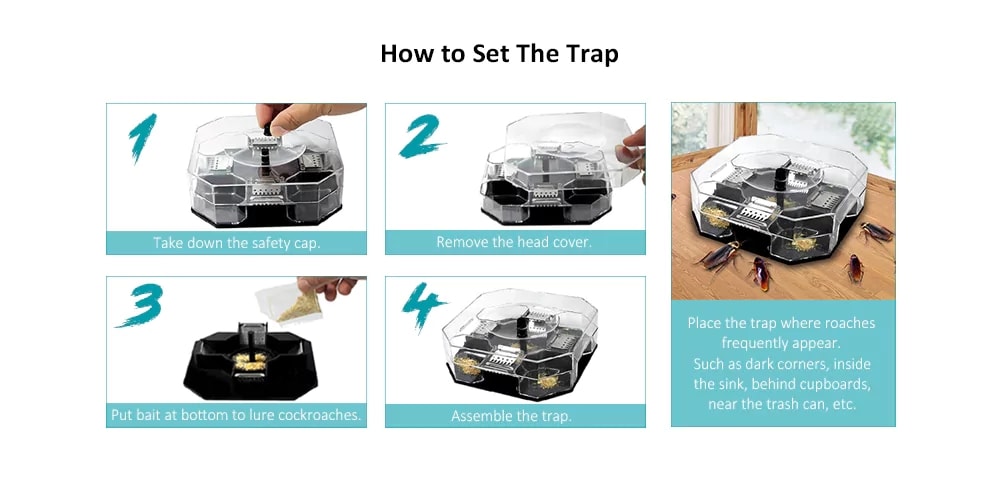 How to Set The Trap

1

Take down the safety cap.

2

Remove the head cover.

3

Put bait at bottom to lure cockroaches.

4

Assemble the trap.

Place the trap where roaches frequently appear. Such as dark corners, inside the sink, behind cupboards, near the trash can, etc.