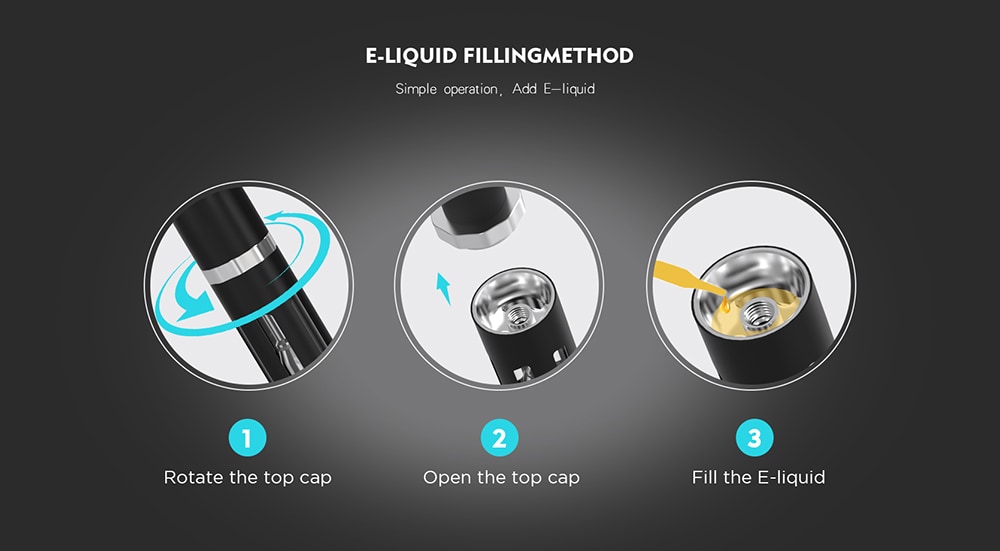 E-LIQUID FILLINGMETHOD

Simple operation, Add E—liquid

1
Rotate the top cap

2
Open the top cap

3
Fill the E-liquid