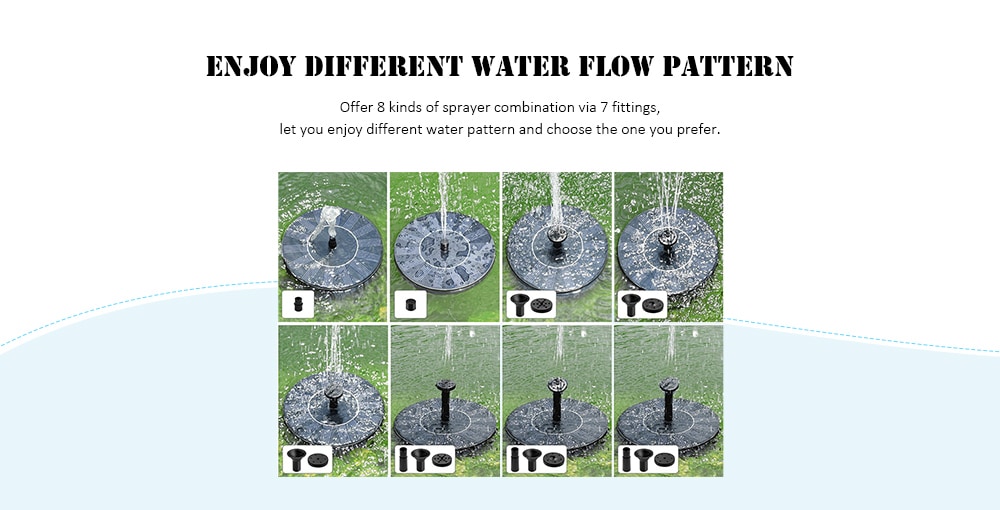 ENJOY DIFFERENT WATER FLOW PATTERN

Offer 8 kinds of sprayer combination via 7 fittings,
let you enjoy different water pattern and choose the one you prefer.