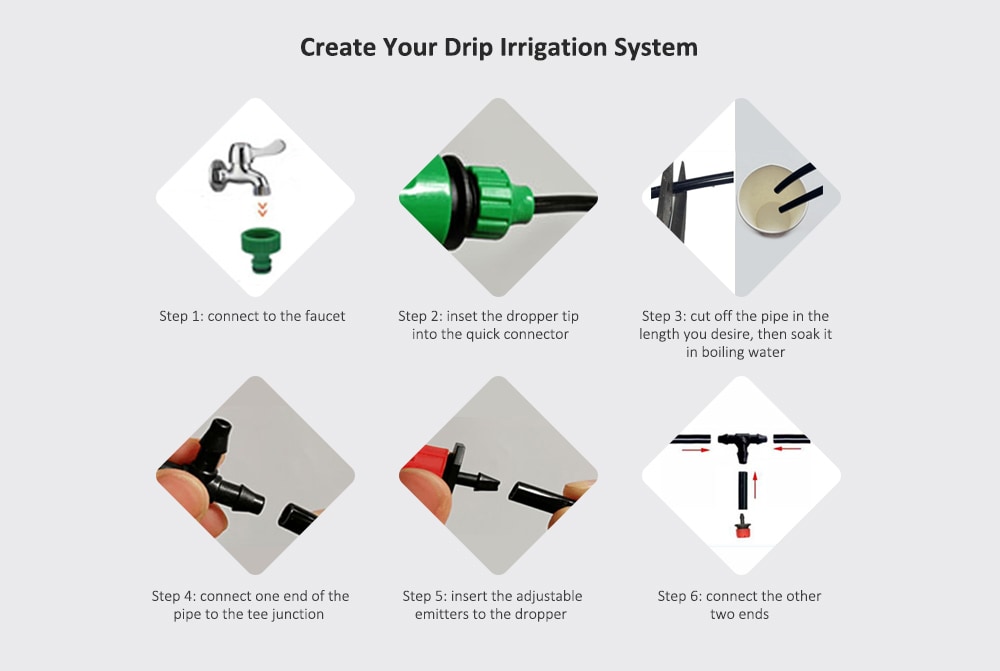 Create Your Drip Irrigation System

Step 1: connect to the faucet

Step 2: inset the dropper tip into the quick connector

Step 3: cut off the pipe in the length you desire, then soak it in boiling water

Step 4: connect one end of the pipe to the tee junction

Step 5: insert the adjustable emitters to the dropper

Step 6: connect the other two ends