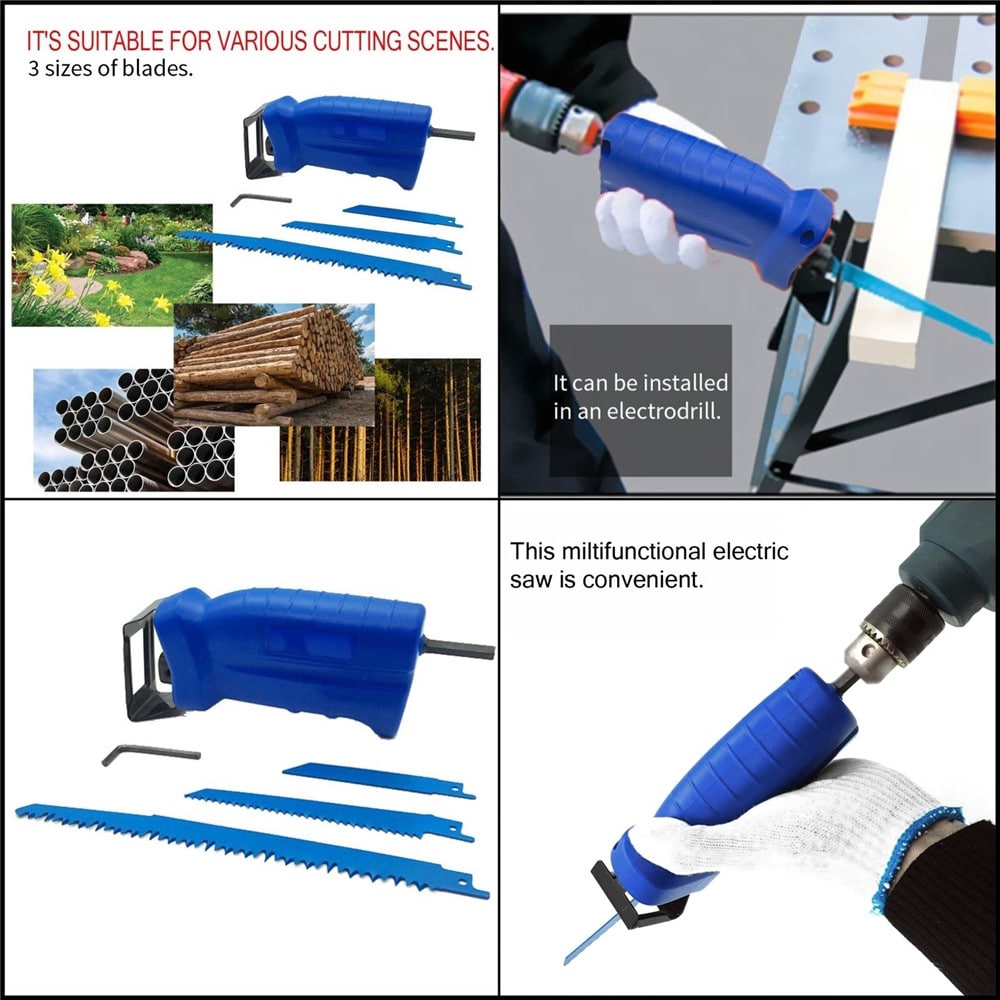 IT'S SUITABLE FOR VARIOUS CUTTING SCENES.
3 sizes of blades.

It can be installed in an electrodrill.

This miltifunctional electric saw is convenient.