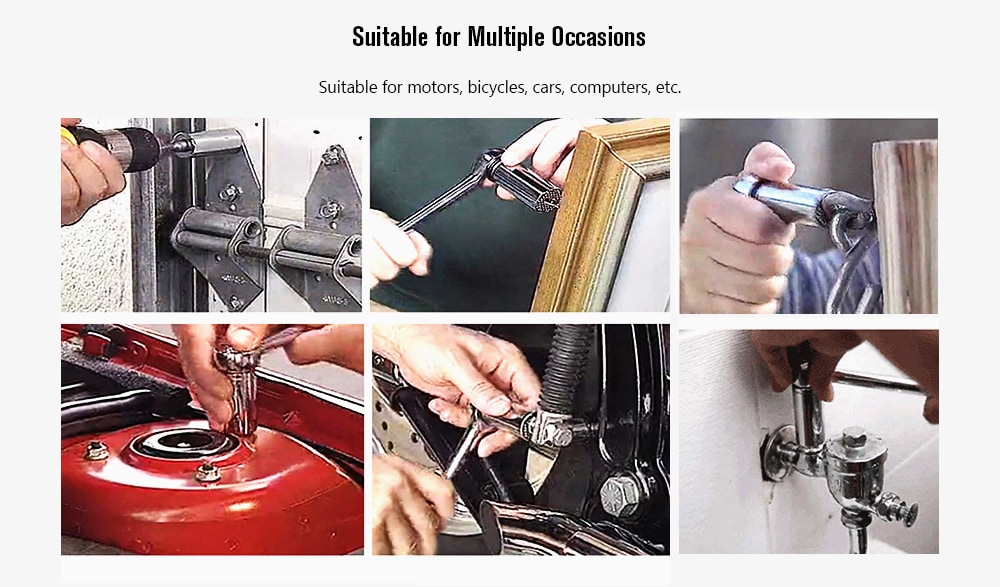 Suitable for Multiple Occasions

Suitable for motors, bicycles, cars, computers, etc.