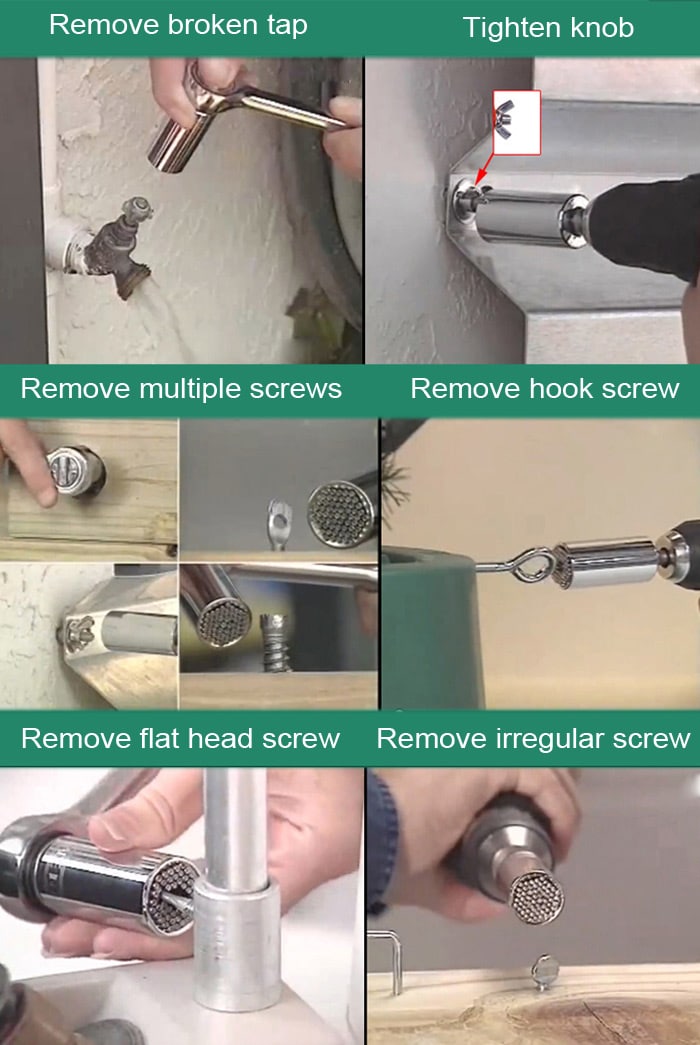 Remove broken tap

Tighten knob

Remove multiple screws

Remove hook screw

Remove flat head screw

Remove irregular screw