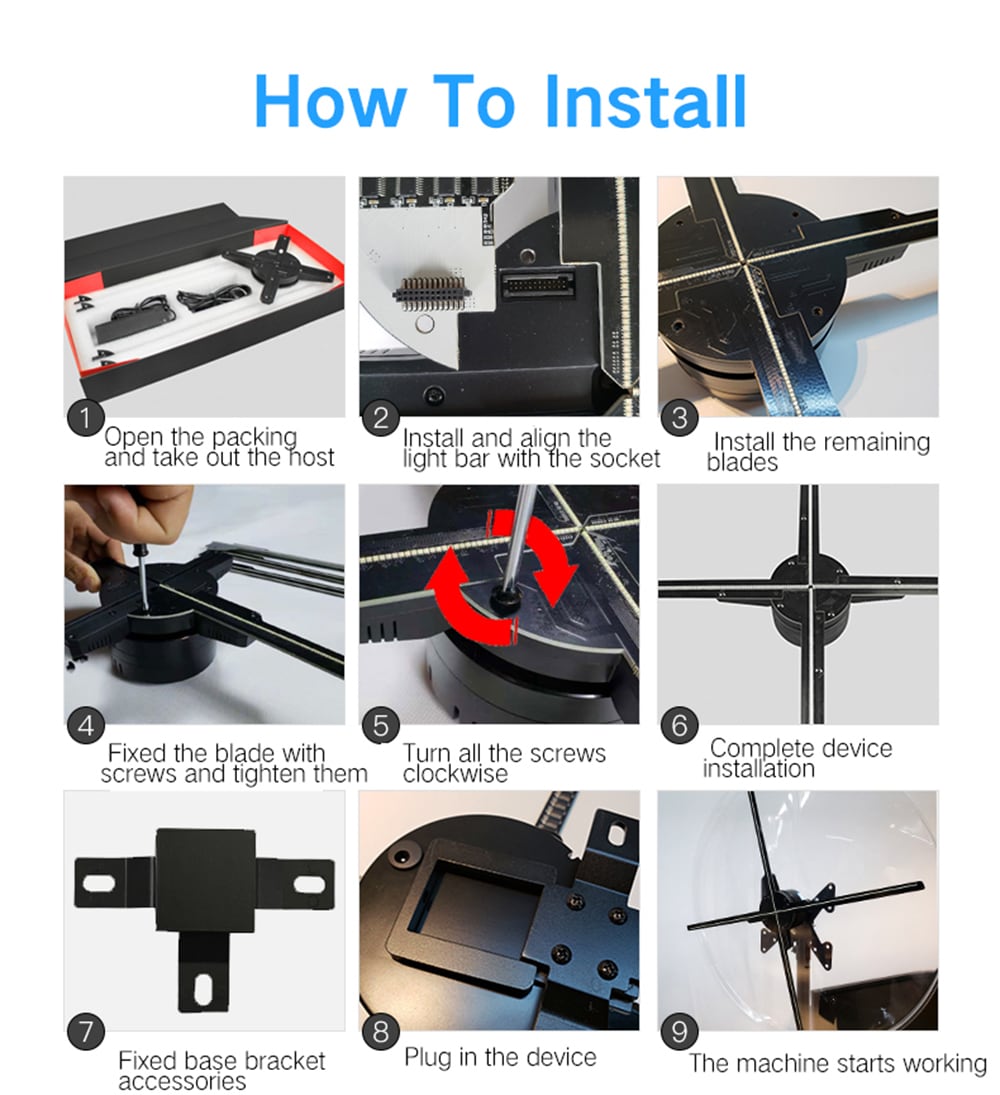 How To Install

1 Open the packing and take out the host

2 Install and align the light bar with the socket

3 Install the remaining blades

4 Fixed the blade with screws and tighten them

5 Turn all the screws clockwise

6 Complete device installation

7 Fixed base bracket accessories

8 Plug in the device

9 The machine starts working