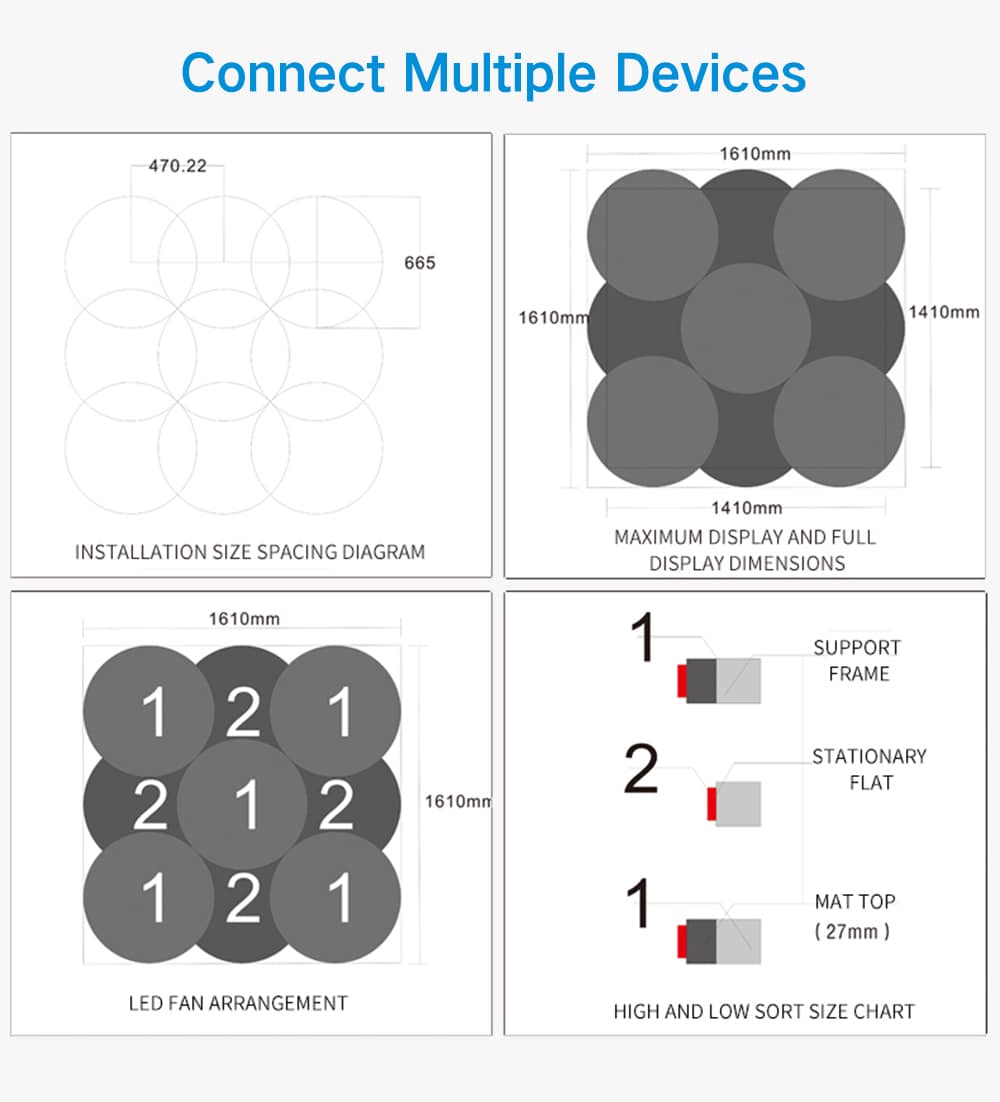 Connect Multiple Devices

470.22

665

INSTALLATION SIZE SPACING DIAGRAM

1610mm

1610mm

1410mm

1410mm

MAXIMUM DISPLAY AND FULL DISPLAY DIMENSIONS

1610mm

1 2 1
2 1 2
1 2 1

1610mm

LED FAN ARRANGEMENT

1 SUPPORT FRAME

2 STATIONARY FLAT

1 MAT TOP ( 27mm )

HIGH AND LOW SORT SIZE CHART