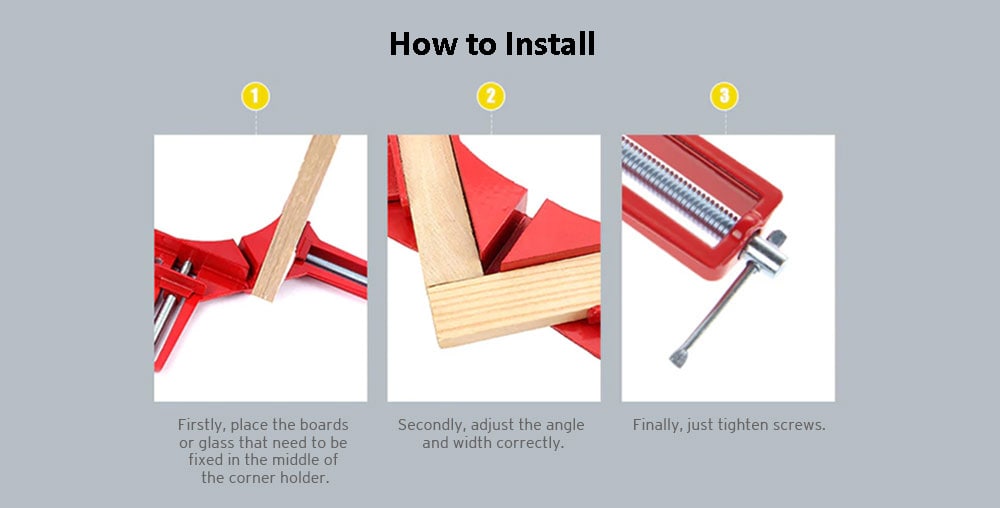 How to Install

1

Firstly, place the boards or glass that need to be fixed in the middle of the corner holder.

2

Secondly, adjust the angle and width correctly.

3

Finally, just tighten screws.