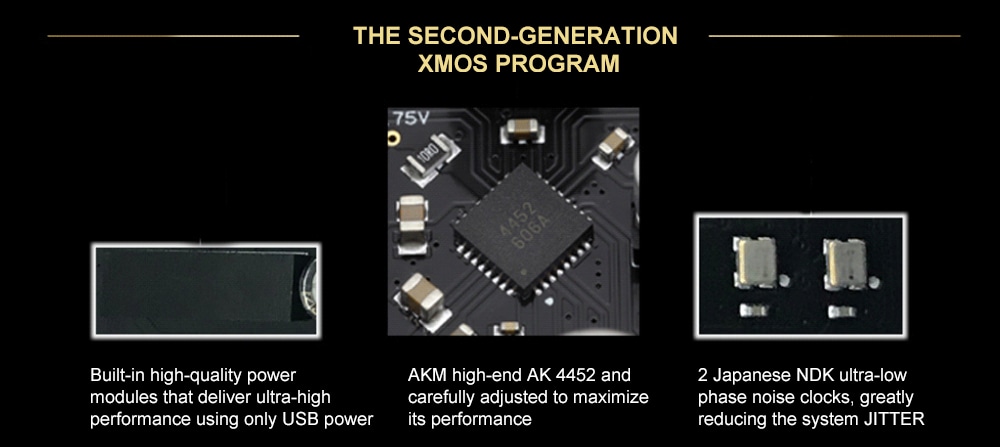 THE SECOND-GENERATION XMOS PROGRAM

75V

4452
606A

Built-in high-quality power modules that deliver ultra-high performance using only USB power

AKM high-end AK 4452 and carefully adjusted to maximize its performance

2 Japanese NDK ultra-low phase noise clocks, greatly reducing the system JITTER