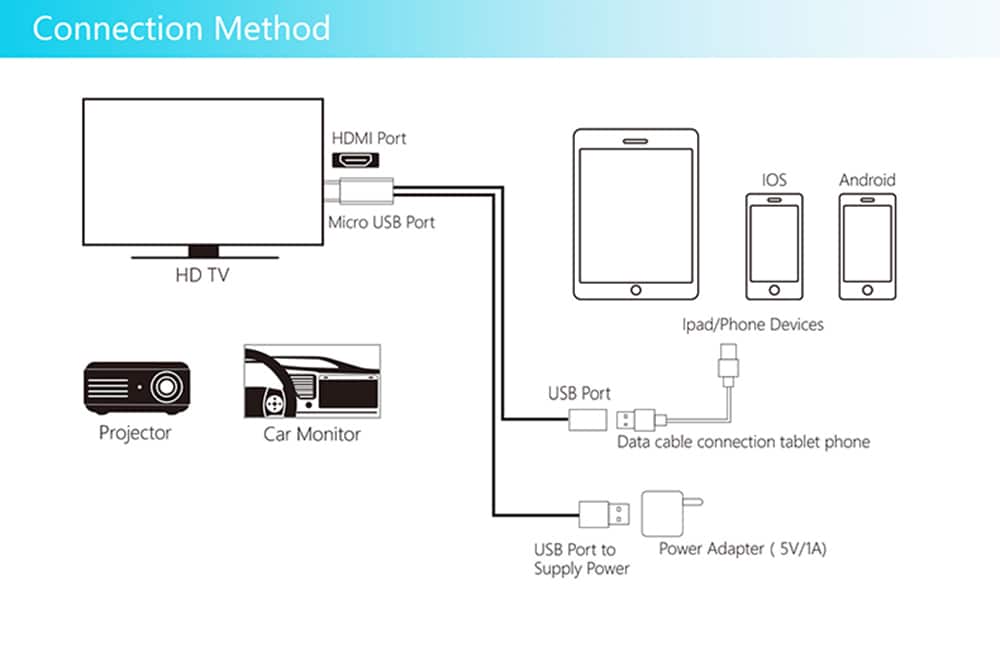 Connection Method

HDMI Port

Micro USB Port

HD TV

IOS

Android

Ipad/Phone Devices

Projector

Car Monitor

USB Port

Data cable connection tablet phone

USB Port to Supply Power

Power Adapter ( 5V/1A)