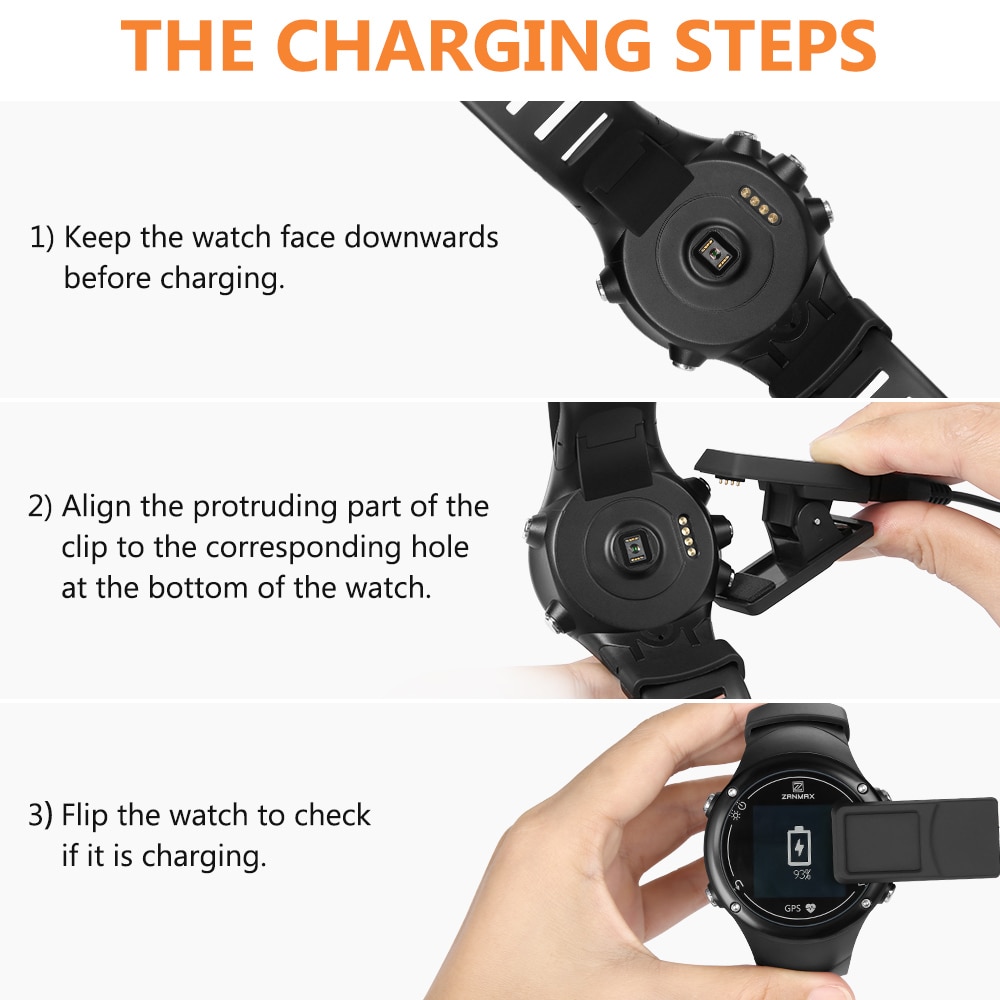 THE CHARGING STEPS

1) Keep the watch face downwards before charging.

2) Align the protruding part of the clip to the corresponding hole at the bottom of the watch.

3) Flip the watch to check if it is charging.

ZANMAX

93%

GPS