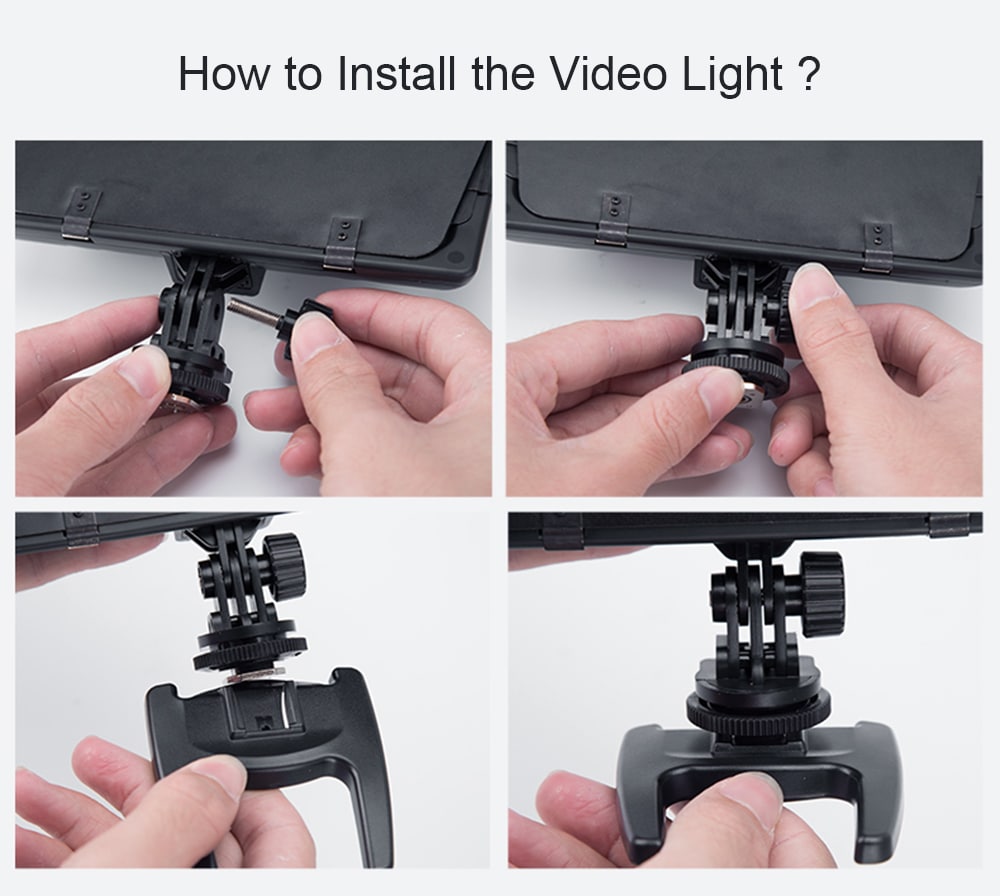 How to Install the Video Light ?