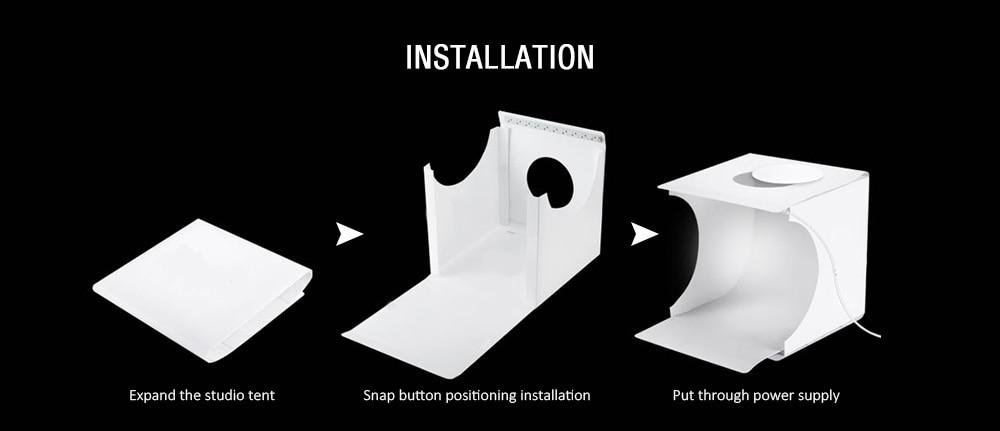 INSTALLATION

Expand the studio tent

Snap button positioning installation

Put through power supply