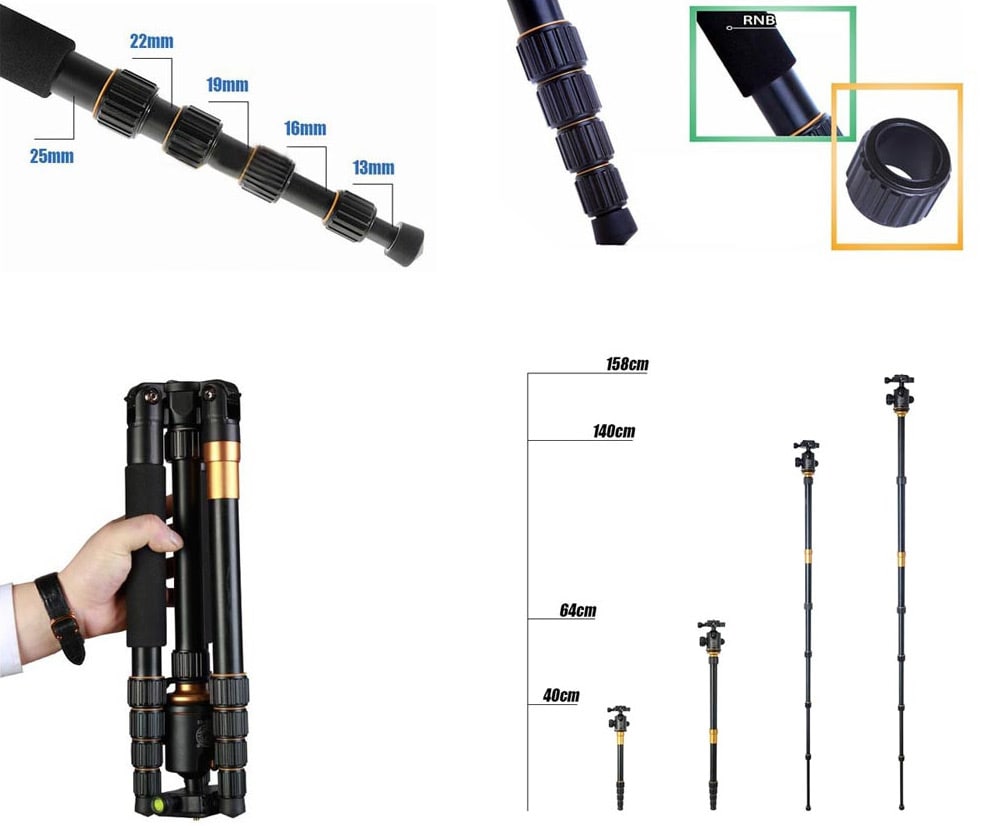 22mm
19mm
16mm
13mm
25mm

RNB

158cm
140cm
64cm
40cm