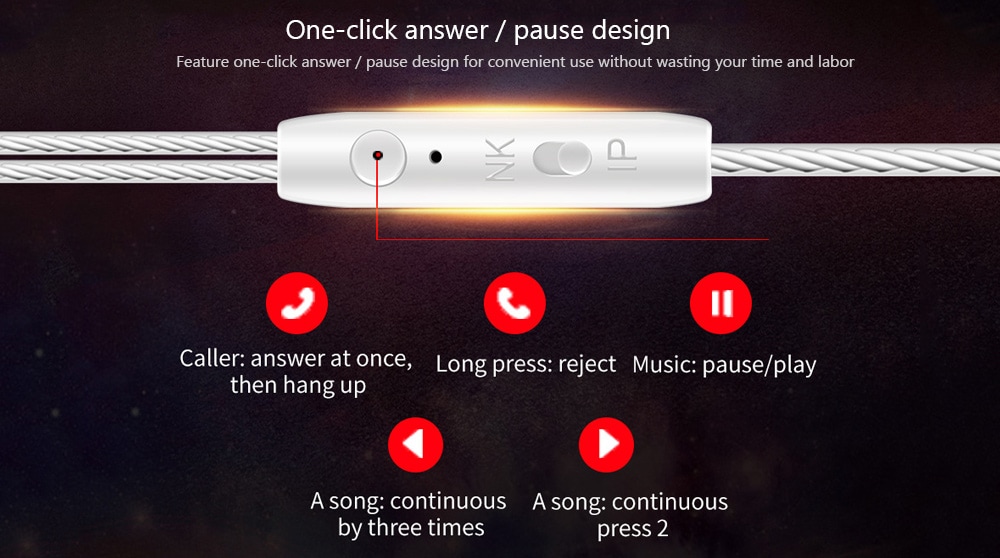 One-click answer / pause design

Feature one-click answer / pause design for convenient use without wasting your time and labor

NK IP

Caller: answer at once, then hang up

Long press: reject

Music: pause/play

A song: continuous by three times

A song: continuous press 2