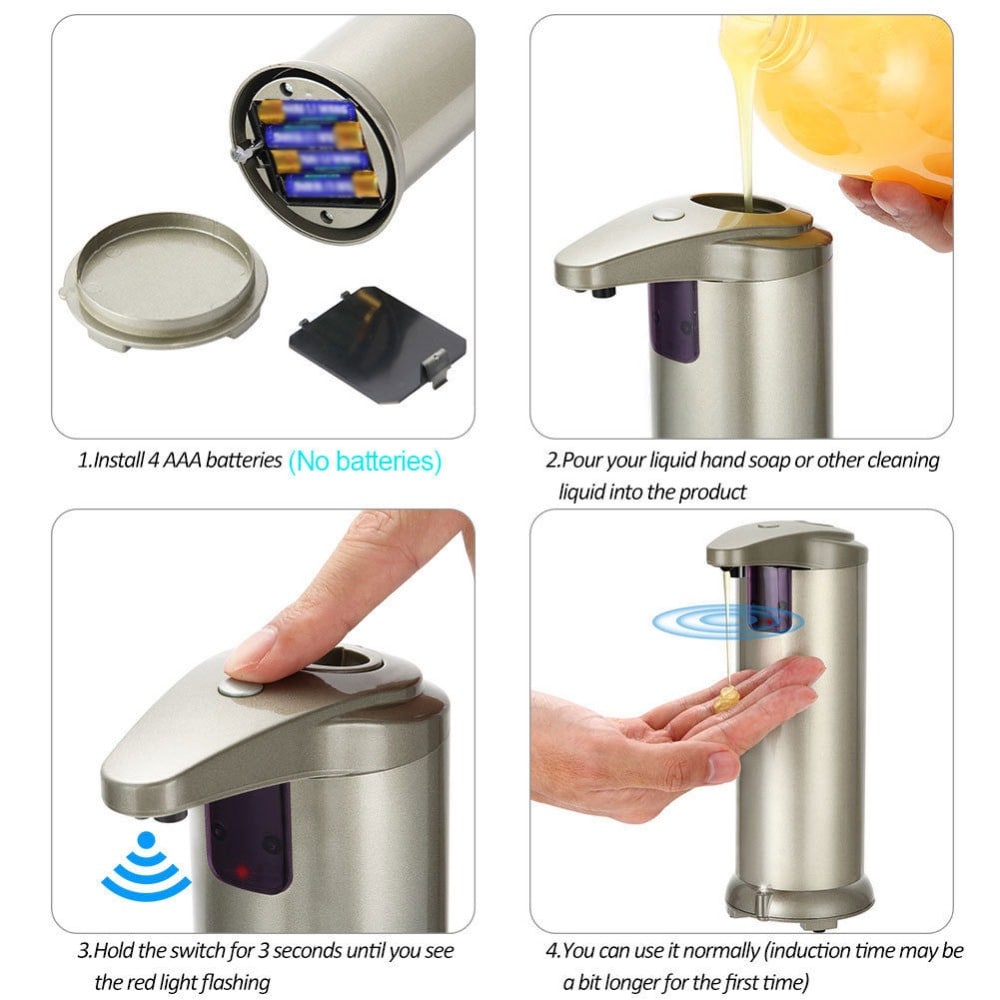 1.Install 4 AAA batteries (No batteries)

2.Pour your liquid hand soap or other cleaning liquid into the product

3.Hold the switch for 3 seconds until you see the red light flashing

4.You can use it normally (induction time may be a bit longer for the first time)