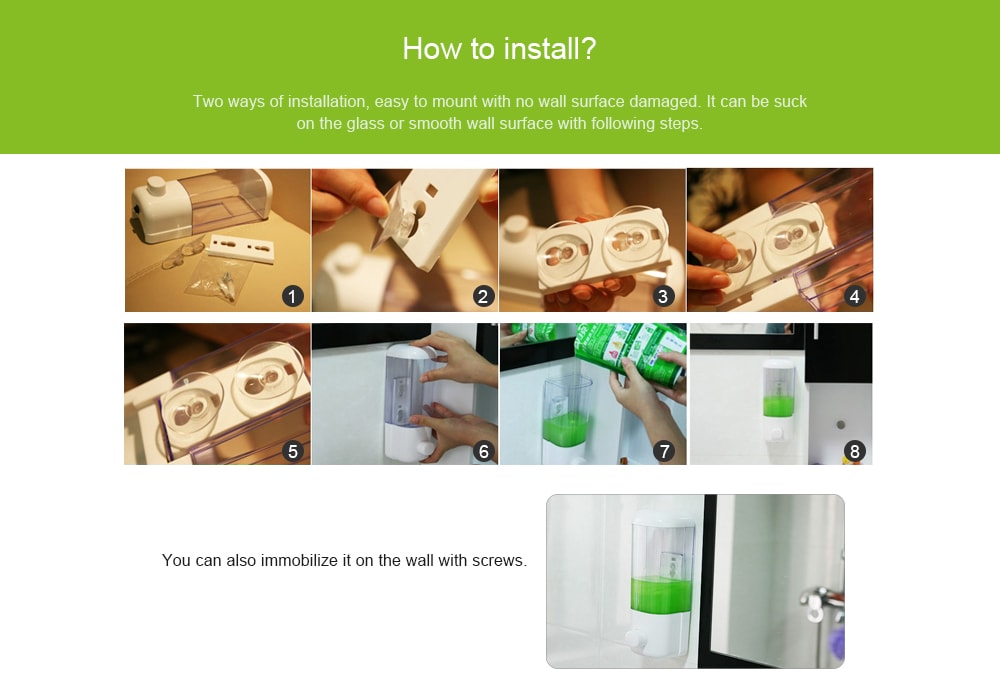 How to install?

Two ways of installation, easy to mount with no wall surface damaged. It can be suck on the glass or smooth wall surface with following steps.

1 2 3 4

5 6 7 8

You can also immobilize it on the wall with screws.