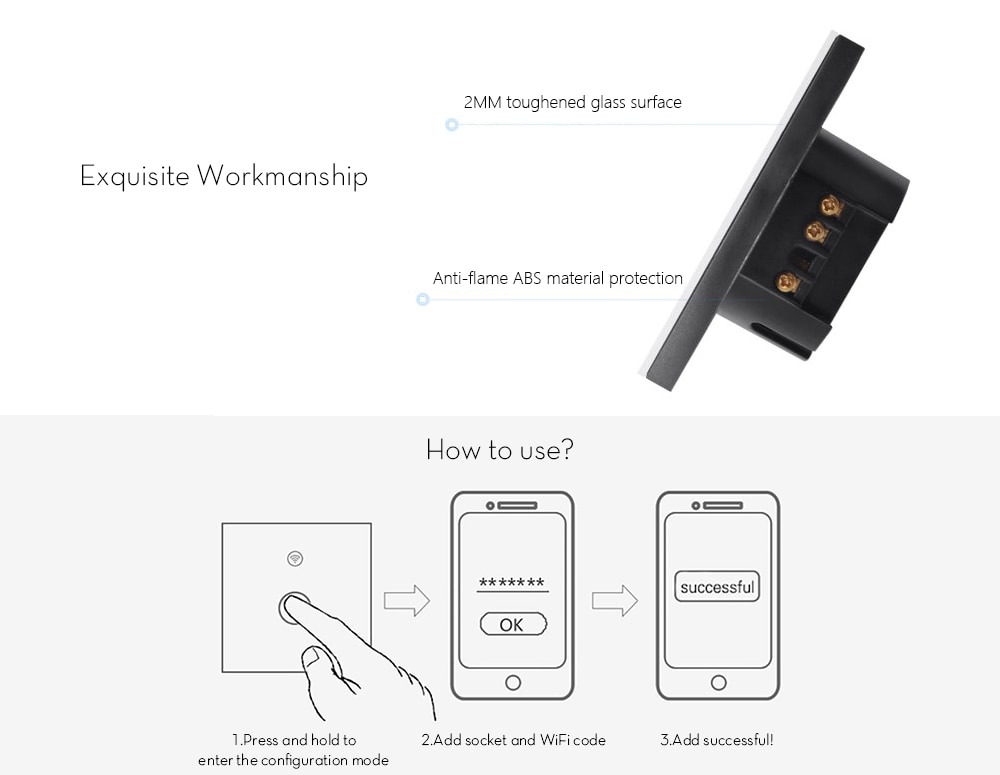 Exquisite Workmanship

2MM toughened glass surface

Anti-flame ABS material protection

How to use?

*******

OK

successful

1.Press and hold to enter the configuration mode

2.Add socket and WiFi code

3.Add successful!