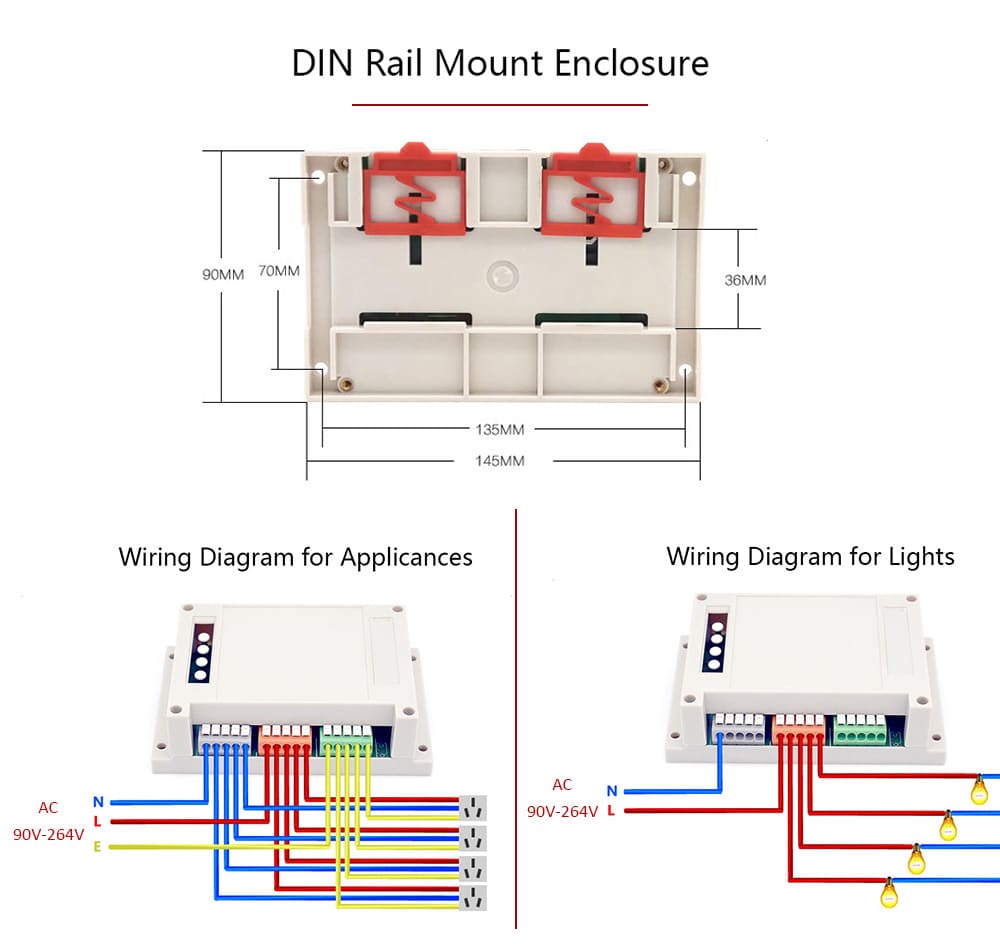 DIN Rail Mount Enclosure

90MM
70MM
36MM
135MM
145MM

Wiring Diagram for Applicances

AC
90V-264V
N
L
E

Wiring Diagram for Lights

AC
90V-264V
N
L