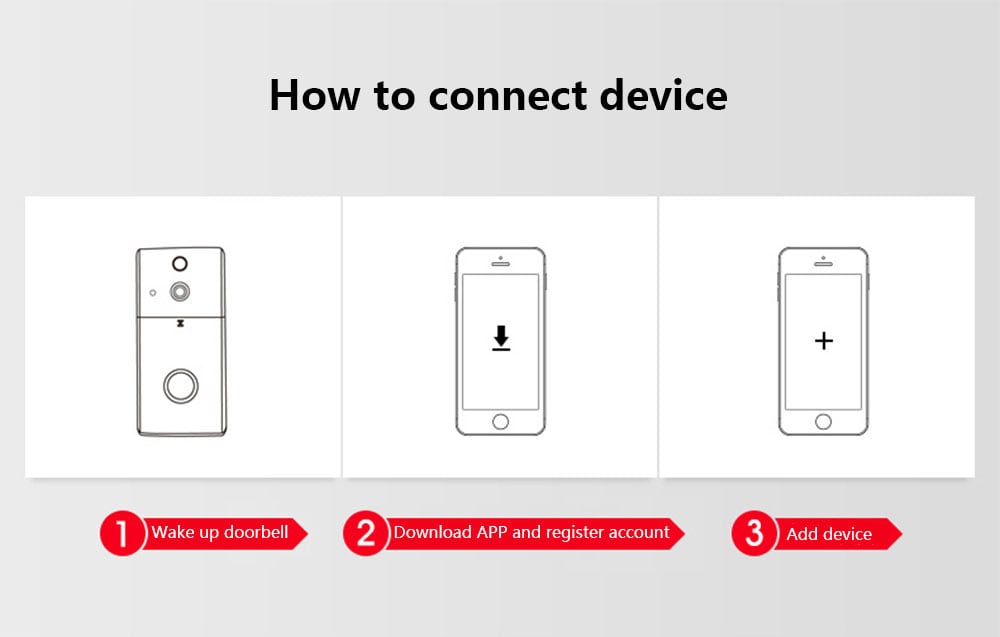 How to connect device

1 Wake up doorbell

2 Download APP and register account

3 Add device