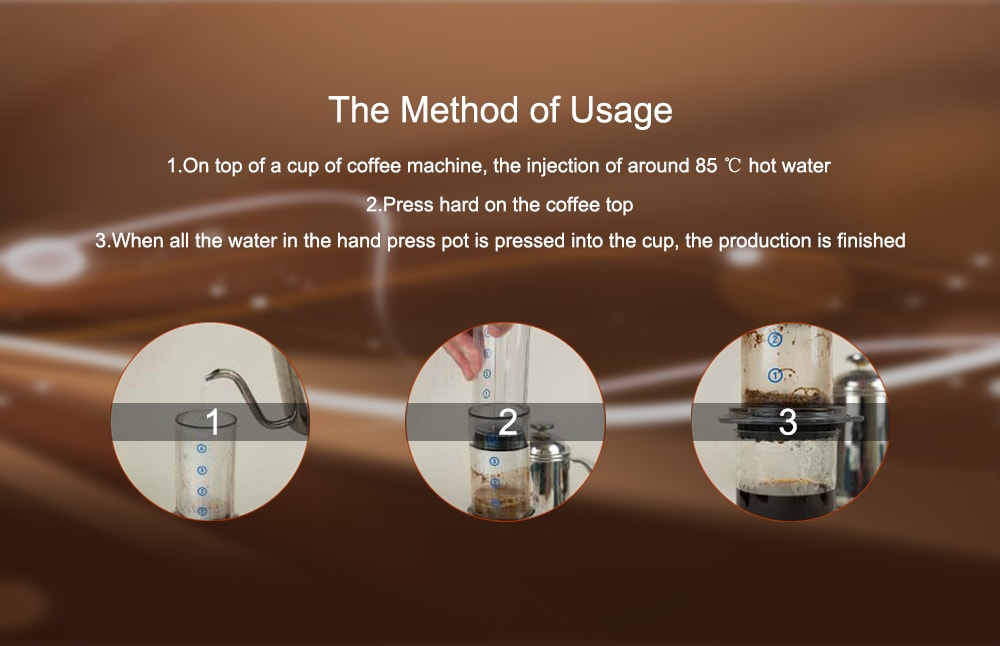 The Method of Usage

1.On top of a cup of coffee machine, the injection of around 85 ℃ hot water

2.Press hard on the coffee top

3.When all the water in the hand press pot is pressed into the cup, the production is finished

1

2

3