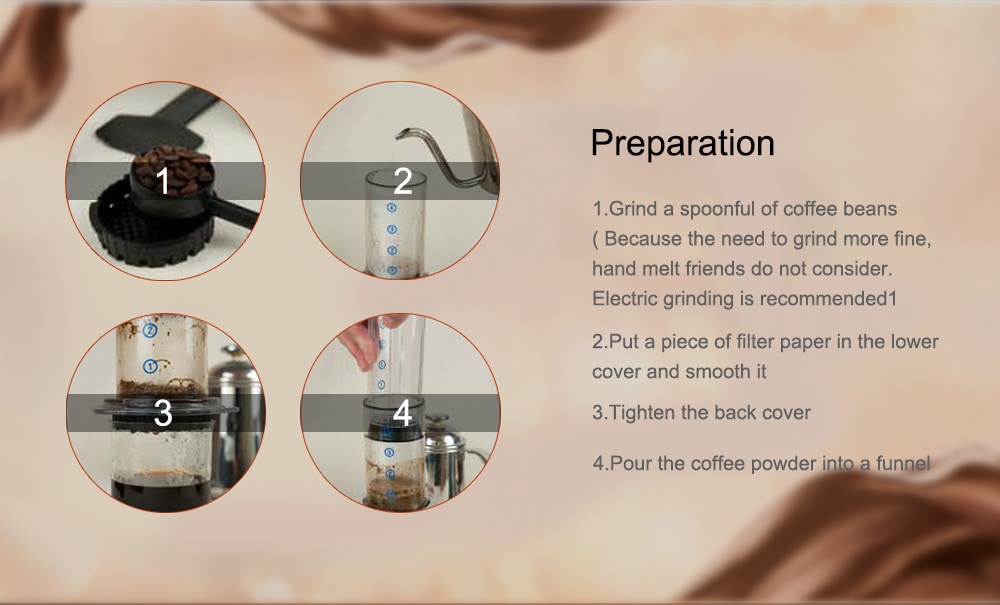 1

2

3

4

Preparation

1.Grind a spoonful of coffee beans ( Because the need to grind more fine, hand melt friends do not consider. Electric grinding is recommended1

2.Put a piece of filter paper in the lower cover and smooth it

3.Tighten the back cover

4.Pour the coffee powder into a funnel