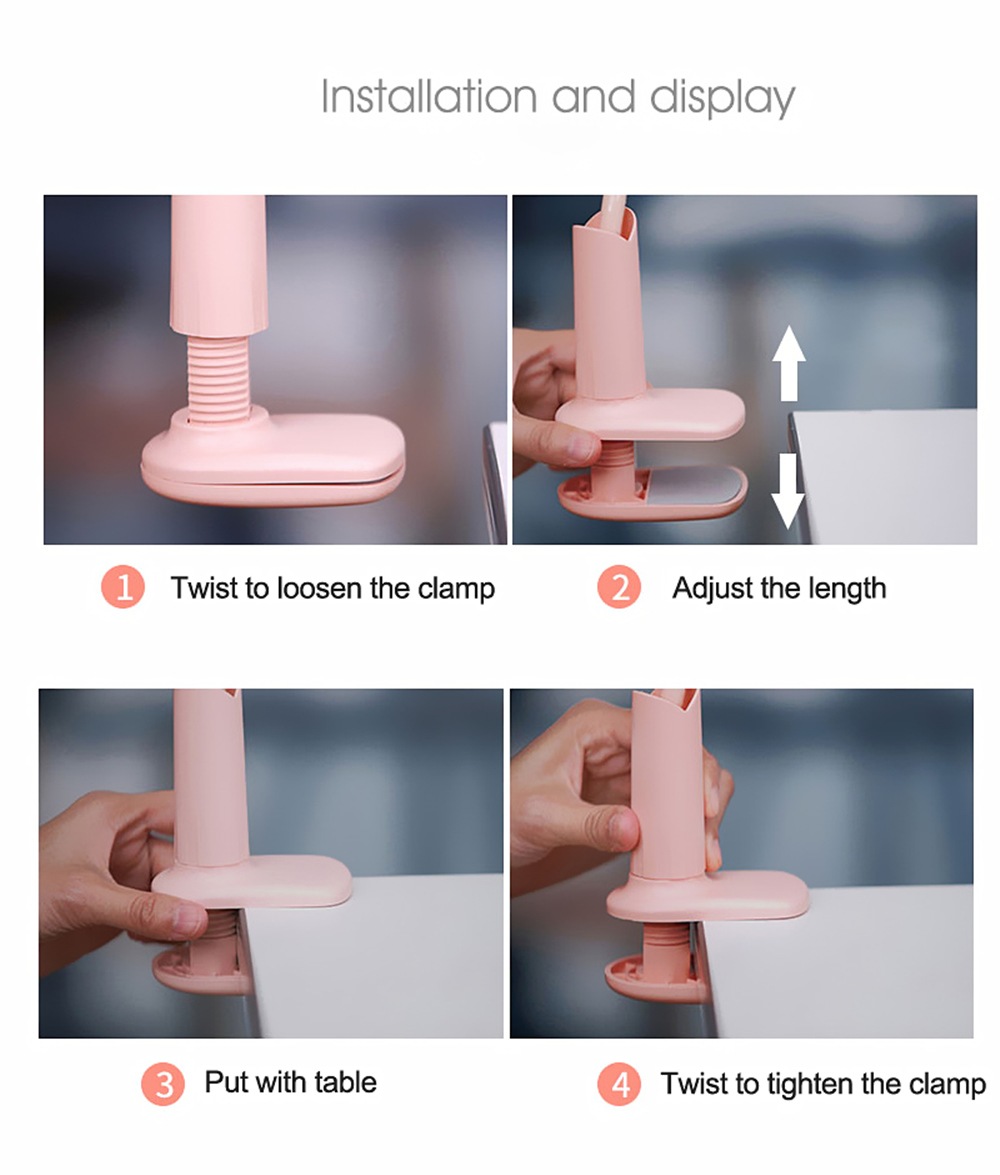 Installation and display

1 Twist to loosen the clamp

2 Adjust the length

3 Put with table

4 Twist to tighten the clamp