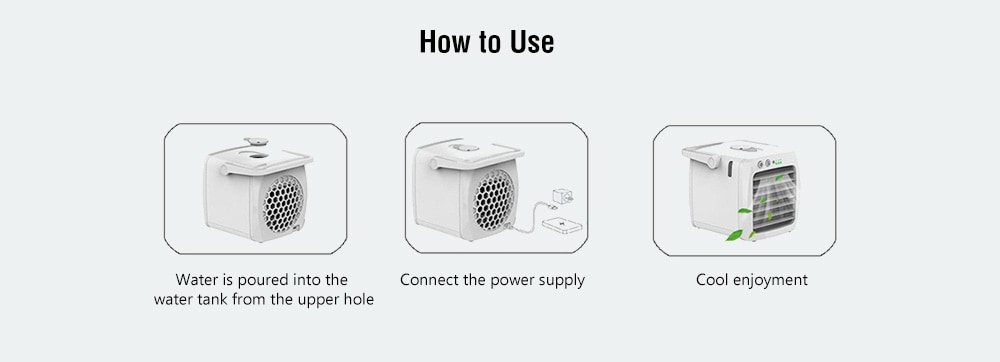 How to Use

Water is poured into the water tank from the upper hole

Connect the power supply

Cool enjoyment