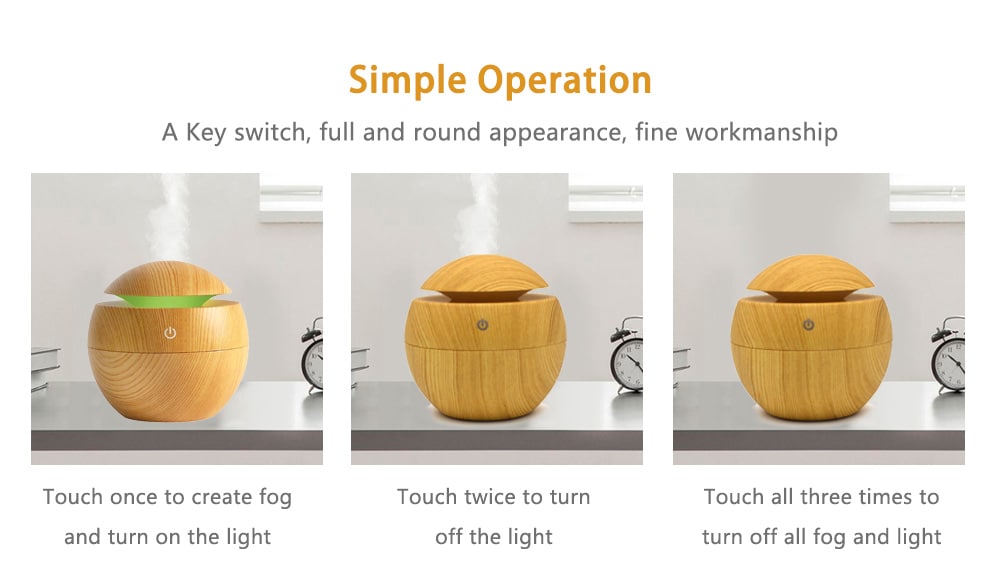 Simple Operation

A Key switch, full and round appearance, fine workmanship

Touch once to create fog and turn on the light

Touch twice to turn off the light

Touch all three times to turn off all fog and light