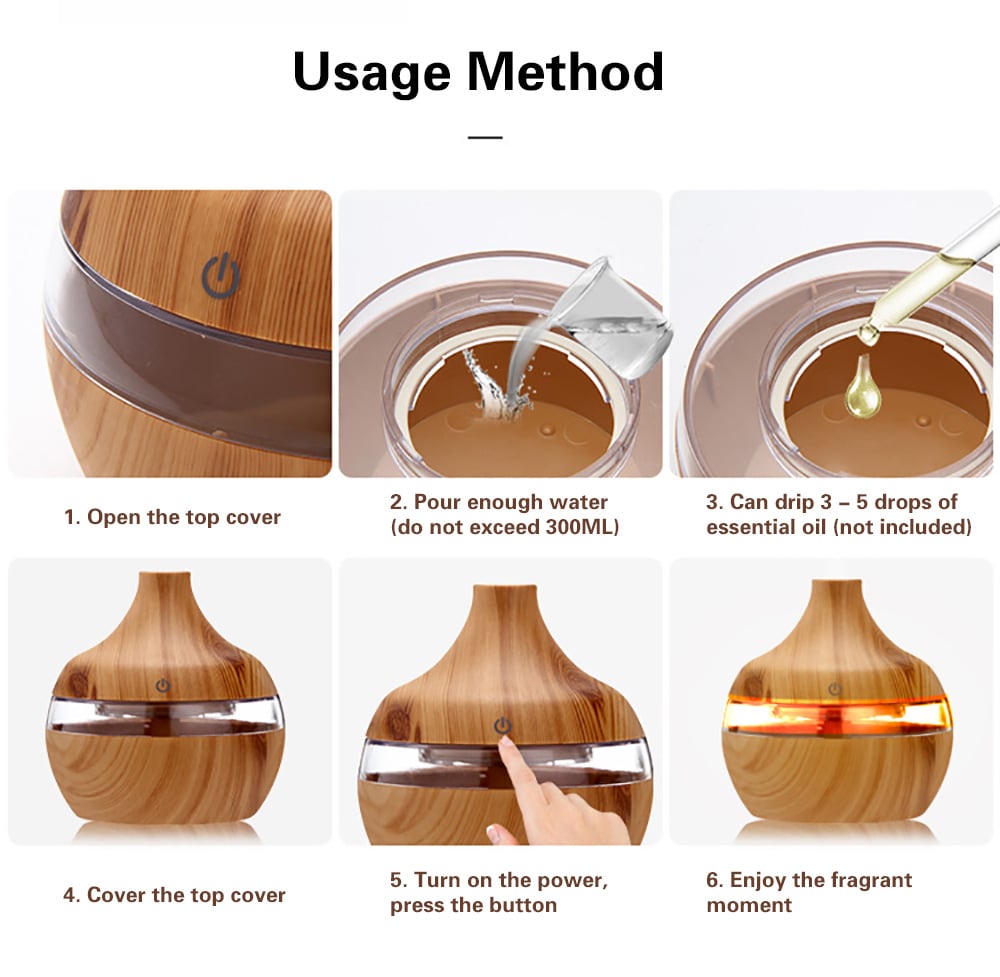 Usage Method

1. Open the top cover

2. Pour enough water (do not exceed 300ML)

3. Can drip 3 – 5 drops of essential oil (not included)

4. Cover the top cover

5. Turn on the power, press the button

6. Enjoy the fragrant moment